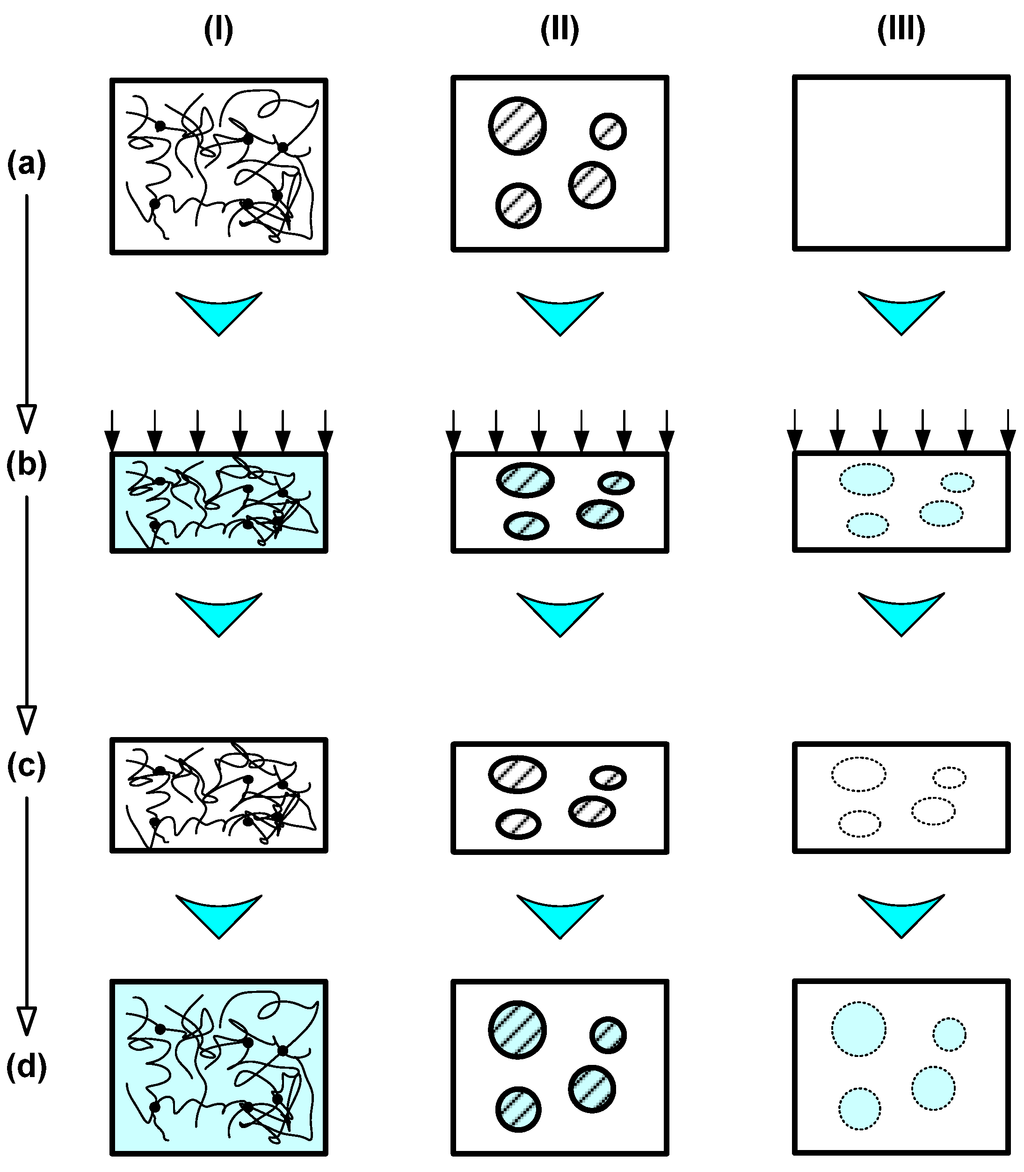 (I) (II) (III)

(a)

(b)

(c)

(d)