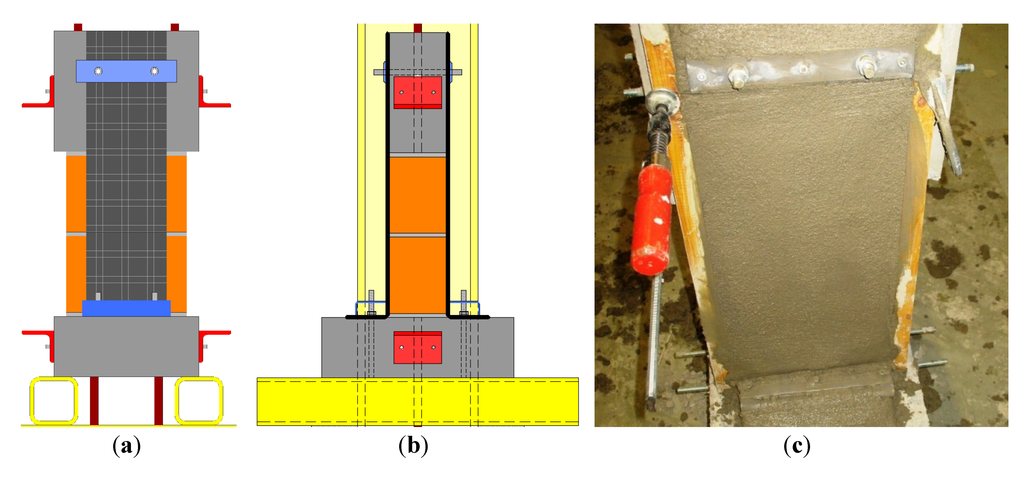 (a)

(b)

(c)