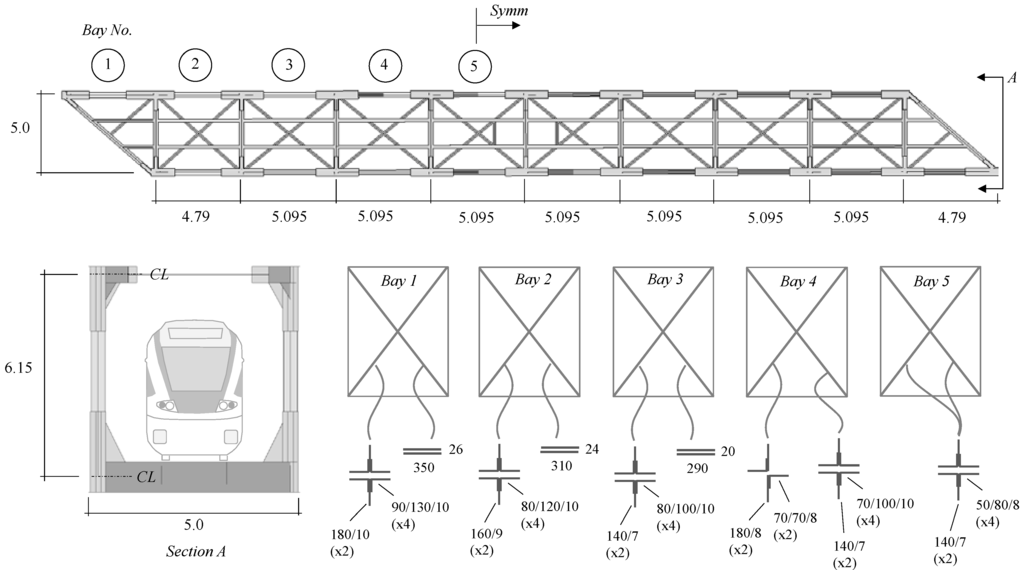 Bay No.

Symm

1
2
3
4
5

A

5.0

4.79
5.095
5.095
5.095
5.095
5.095
5.095
5.095
4.79

CL

6.15

CL

5.0

Section A

Bay 1
Bay 2
Bay 3
Bay 4
Bay 5

26
350
90/130/10 (x4)
180/10 (x2)

24
310
80/120/10 (x4)
160/9 (x2)

20
290
80/100/10 (x4)
140/7 (x2)

70/70/8 (x2)
180/8 (x2)
70/100/10 (x4)
140/7 (x2)

50/80/8 (x4)
140/7 (x2)