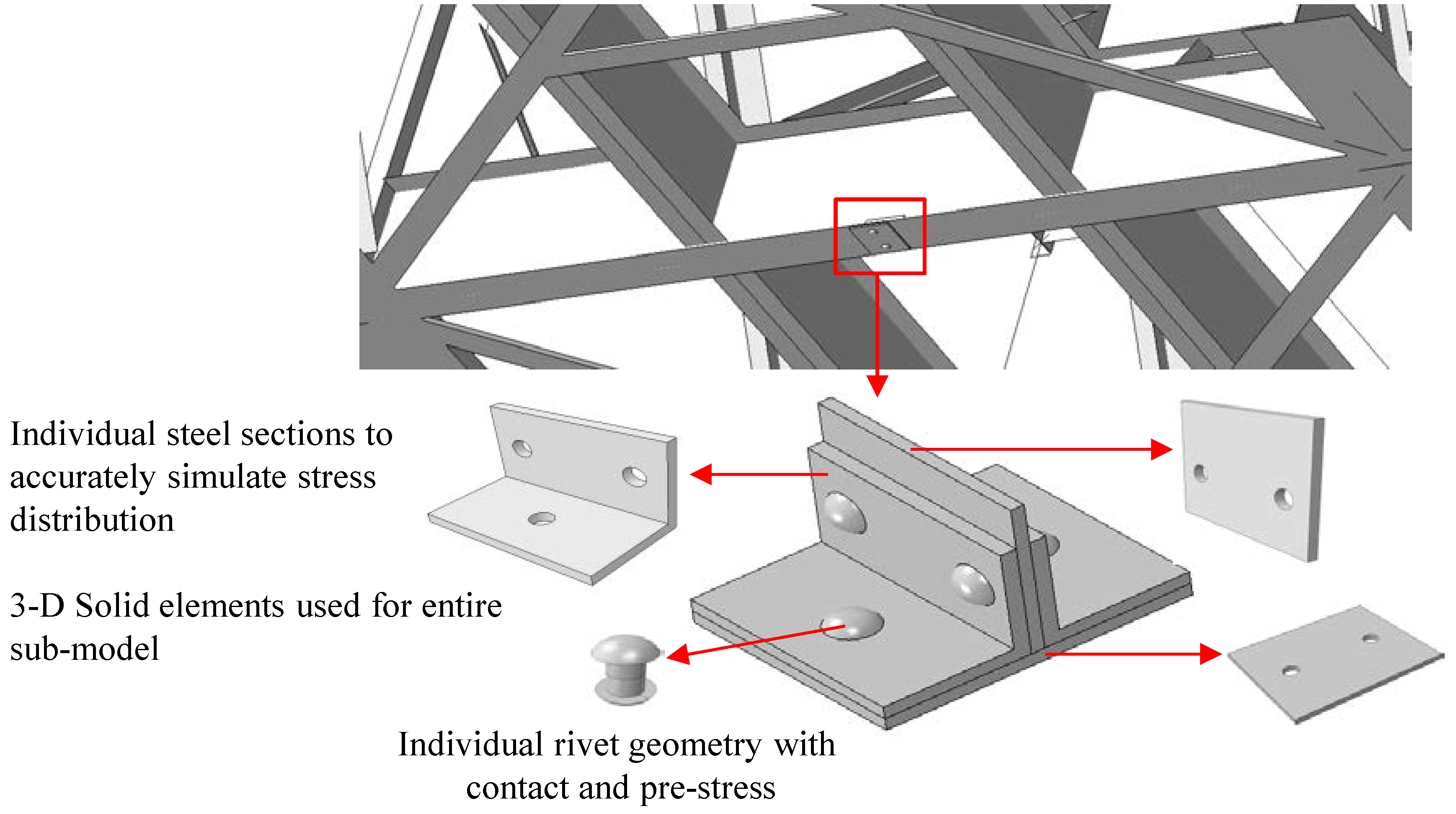 Individual steel sections to accurately simulate stress distribution

3-D Solid elements used for entire sub-model

Individual rivet geometry with contact and pre-stress