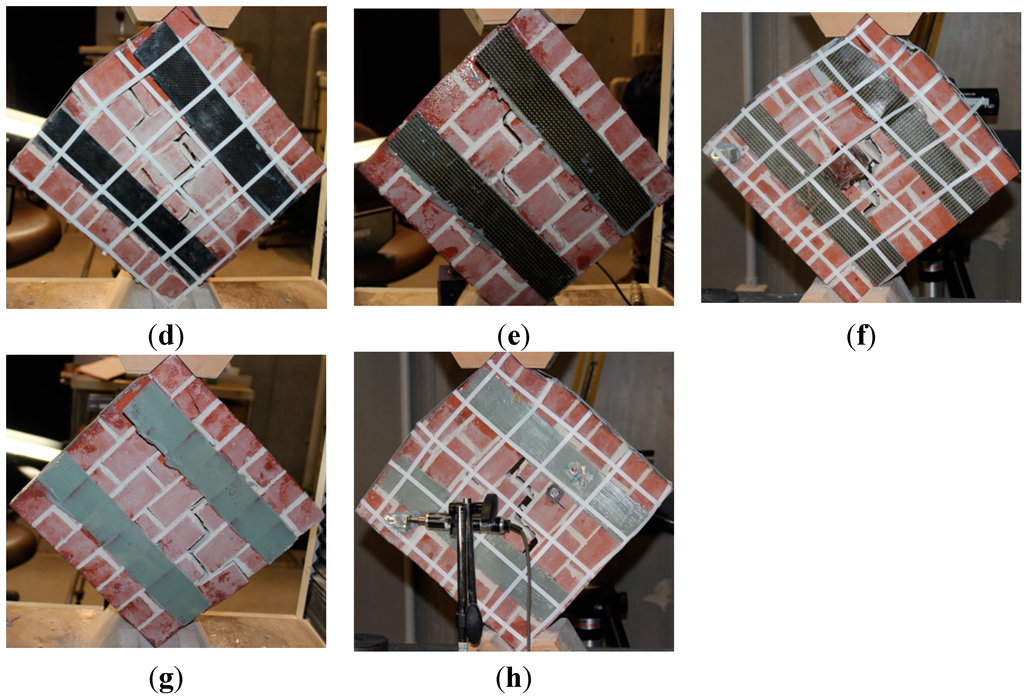 (d)

(e)

(f)

(g)

(h)