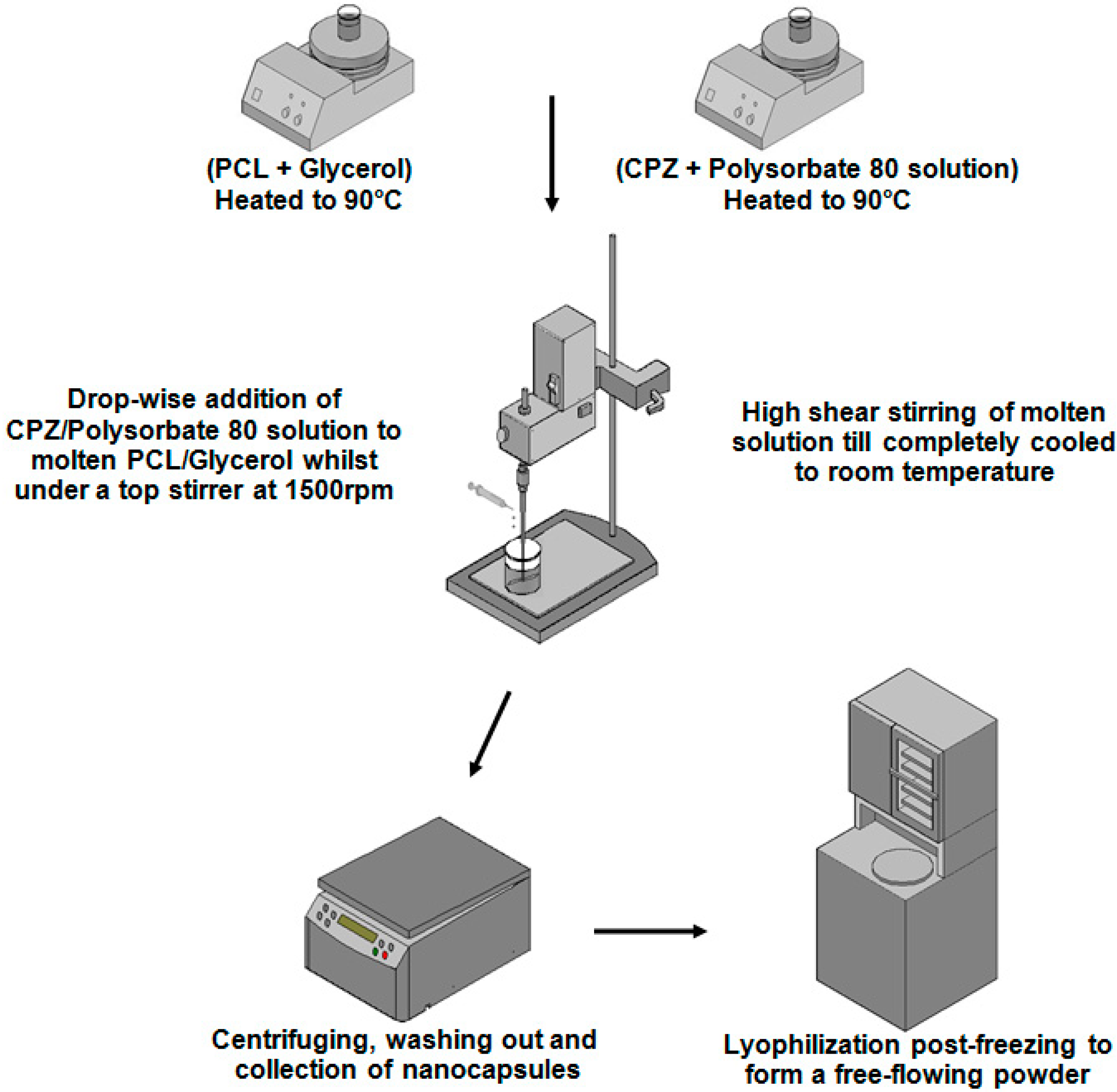 (PCL + Glycerol)
Heated to 90°C

(CPZ + Polysorbate 80 solution)
Heated to 90°C

Drop-wise addition of CPZ/Polysorbate 80 solution to molten PCL/Glycerol whilst under a top stirrer at 1500rpm

High shear stirring of molten solution till completely cooled to room temperature

Centrifuging, washing out and collection of nanocapsules

Lyophilization post-freezing to form a free-flowing powder