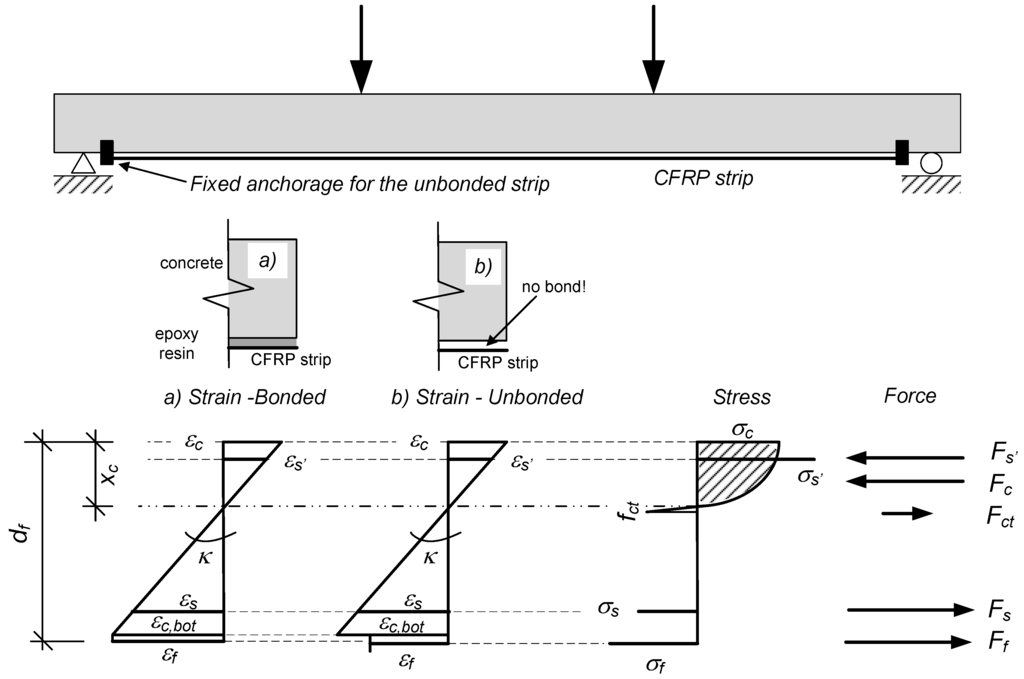 Fixed anchorage for the unbonded strip

CFRP strip

concrete

a)

epoxy resin

CFRP strip

b)

no bond!

CFRP strip

a) Strain -Bonded

b) Strain - Unbonded

Stress

Force

$d_f$

$x_c$

$\varepsilon_c$

$\varepsilon_{s'}$

$\kappa$

$\varepsilon_s$

$\varepsilon_{c,bot}$

$\varepsilon_f$

$\varepsilon_c$

$\varepsilon_{s'}$

$\kappa$

$\varepsilon_s$

$\varepsilon_{c,bot}$

$\varepsilon_f$

$\sigma_c$

$\sigma_{s'}$

$f_{ct}$

$\sigma_s$

$\sigma_f$

$F_{s'}$

$F_c$

$F_{ct}$

$F_s$

$F_f$