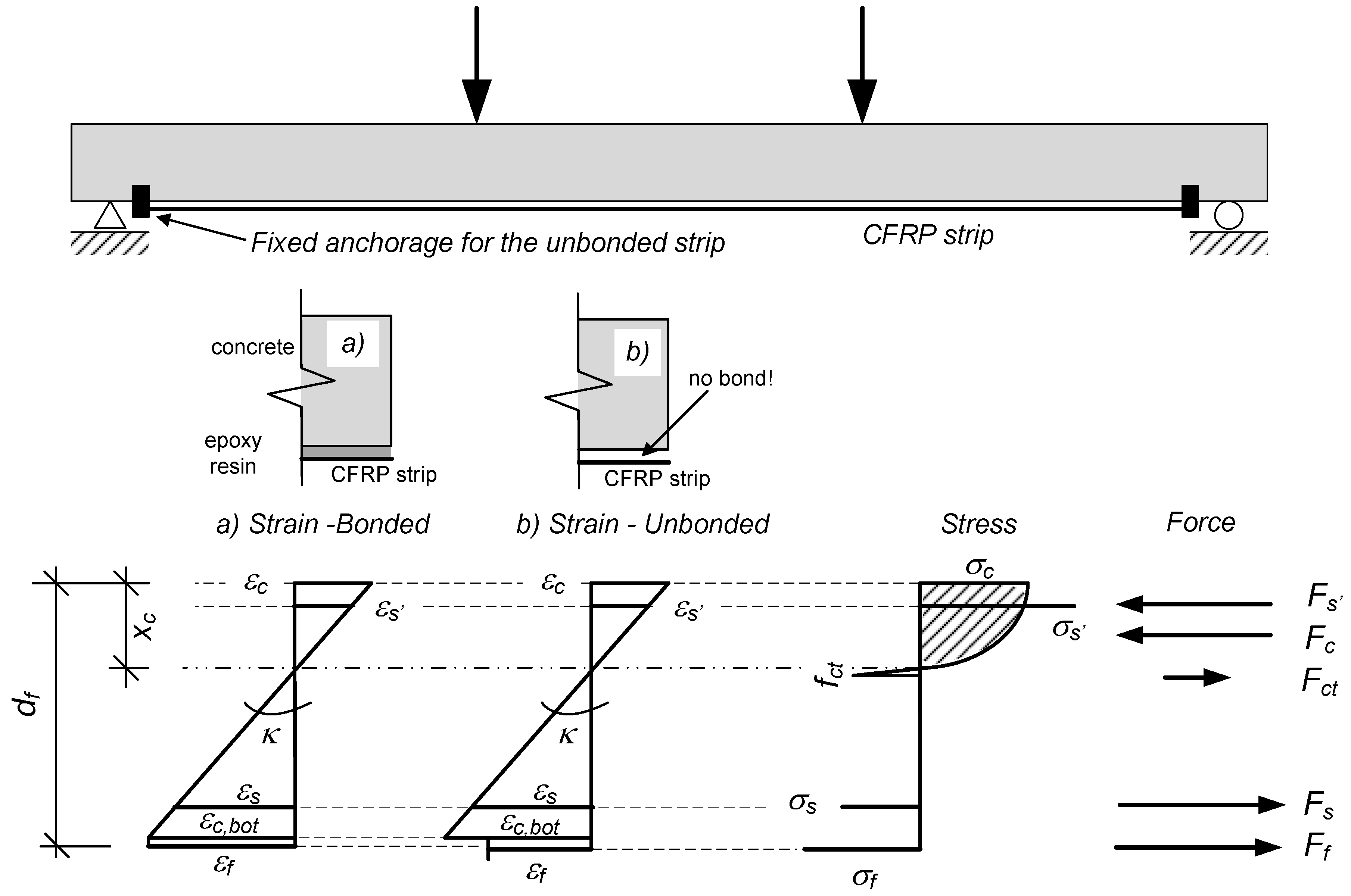 Fixed anchorage for the unbonded strip

CFRP strip

concrete

a)

epoxy resin

CFRP strip

b)

no bond!

CFRP strip

a) Strain -Bonded

b) Strain - Unbonded

Stress

Force

$d_f$

$x_c$

$\varepsilon_c$

$\varepsilon_{s'}$

$\kappa$

$\varepsilon_s$

$\varepsilon_{c,bot}$

$\varepsilon_f$

$\varepsilon_c$

$\varepsilon_{s'}$

$\kappa$

$\varepsilon_s$

$\varepsilon_{c,bot}$

$\varepsilon_f$

$\sigma_c$

$\sigma_{s'}$

$f_{ct}$

$\sigma_s$

$\sigma_f$

$F_{s'}$

$F_c$

$F_{ct}$

$F_s$

$F_f$