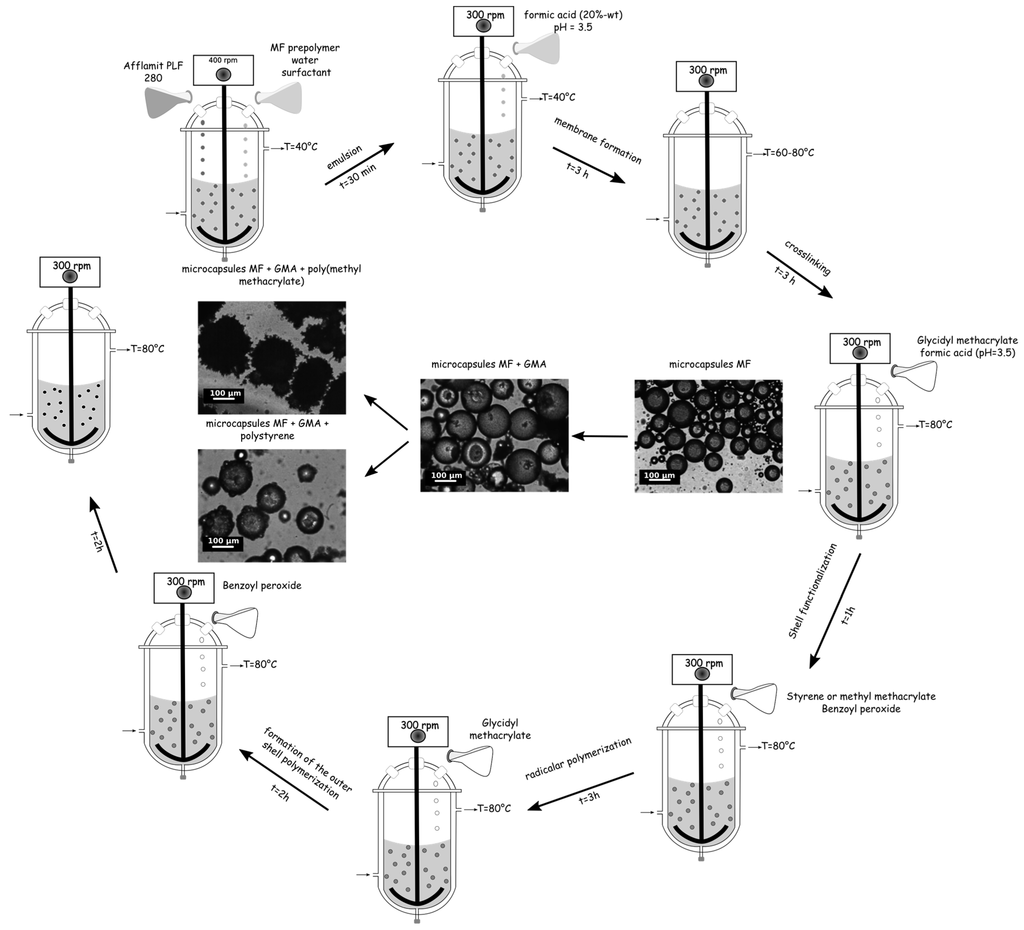 Afflamit PLF 280

400 rpm

MF prepolymer water surfactant

T=40°C

emulsion

t=30 min

300 rpm

formic acid (20%-wt) pH = 3.5

T=40°C

membrane formation

t=3 h

300 rpm

T=60-80°C

crosslinking

t=3 h

300 rpm

Glycidyl methacrylate formic acid (pH=3.5)

T=80°C

Shell functionalization

t=1h

300 rpm

Styrene or methyl methacrylate Benzoyl peroxide

T=80°C

radicalar polymerization

t=3h

300 rpm

Glycidyl methacrylate

T=80°C

formation of the outer shell polymerization

t=2h

300 rpm

Benzoyl peroxide

T=80°C

t=2h

300 rpm

T=80°C

microcapsules MF + GMA + poly(methyl methacrylate)

100 µm

microcapsules MF + GMA + polystyrene

100 µm

microcapsules MF + GMA

100 µm

microcapsules MF

100 µm