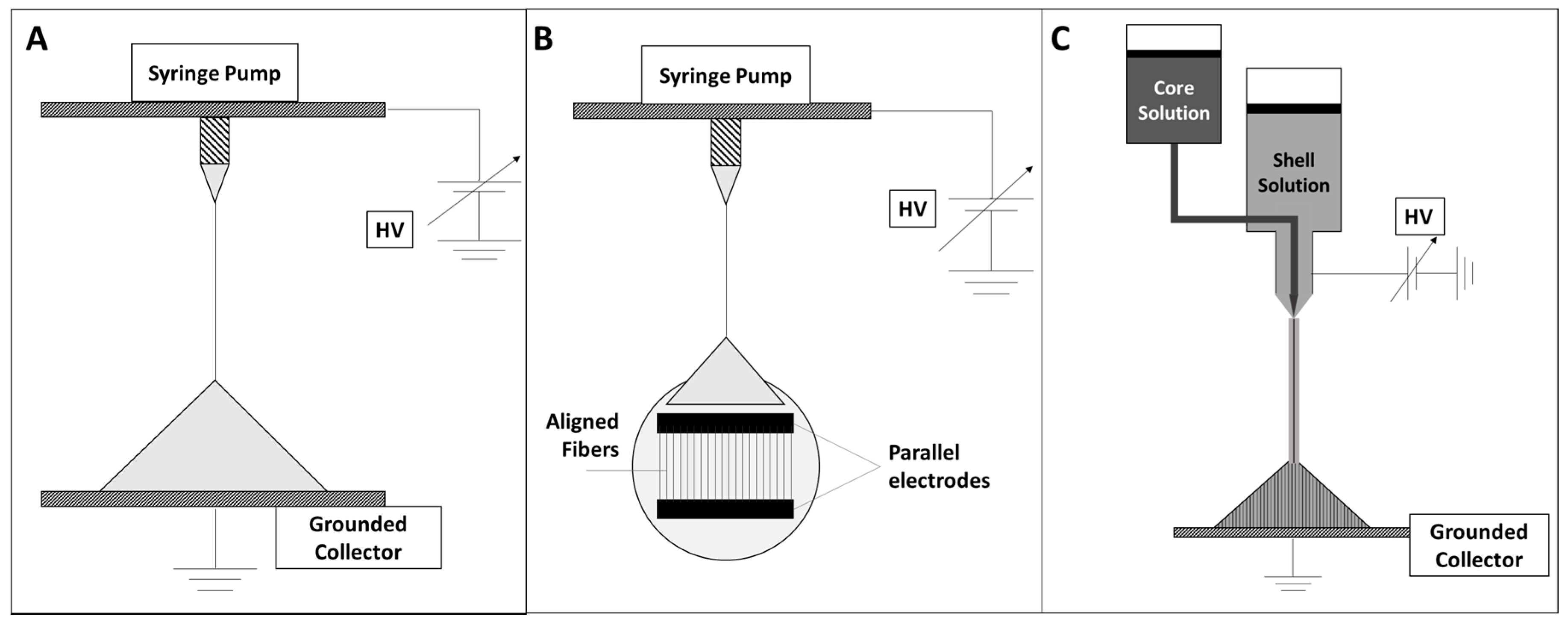 A

Syringe Pump

HV

Grounded Collector

B

Syringe Pump

HV

Aligned Fibers

Parallel electrodes

C

Core Solution

Shell Solution

HV

Grounded Collector