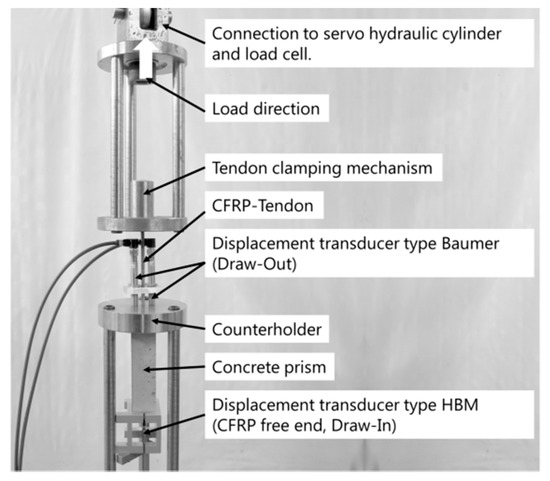 Connection to servo hydraulic cylinder and load cell.

Load direction

Tendon clamping mechanism

CFRP-Tendon

Displacement transducer type Baumer (Draw-Out)

Counterholder

Concrete prism

Displacement transducer type HBM (CFRP free end, Draw-In)