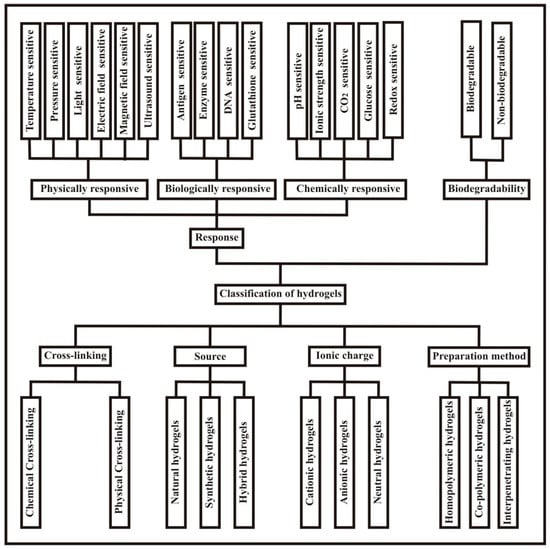 Temperature sensitive
Pressure sensitive
Light sensitive
Electric field sensitive
Magnetic field sensitive
Ultrasound sensitive
Antigen sensitive
Enzyme sensitive
DNA sensitive
Glutathione sensitive
pH sensitive
Ionic strength sensitive
$CO_2$ sensitive
Glucose sensitive
Redox sensitive
Biodegradable
Non-biodegradable

Physically responsive
Biologically responsive
Chemically responsive
Biodegradability

Response

Classification of hydrogels

Cross-linking
Source
Ionic charge
Preparation method

Chemical Cross-linking
Physical Cross-linking
Natural hydrogels
Synthetic hydrogels
Hybrid hydrogels
Cationic hydrogels
Anionic hydrogels
Neutral hydrogels
Homopolymeric hydrogels
Co-polymeric hydrogels
Interpenetrating hydrogels