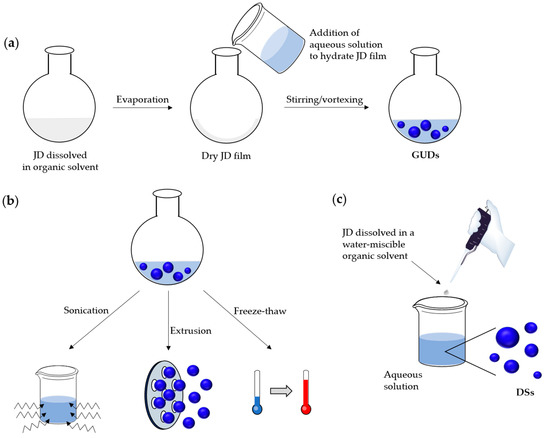 (a)

Addition of aqueous solution to hydrate JD film

Evaporation

Stirring/vortexing

JD dissolved in organic solvent

Dry JD film

GUDs

(b)

Sonication

Extrusion

Freeze-thaw

(c)

JD dissolved in a water-miscible organic solvent

Aqueous solution

DSs