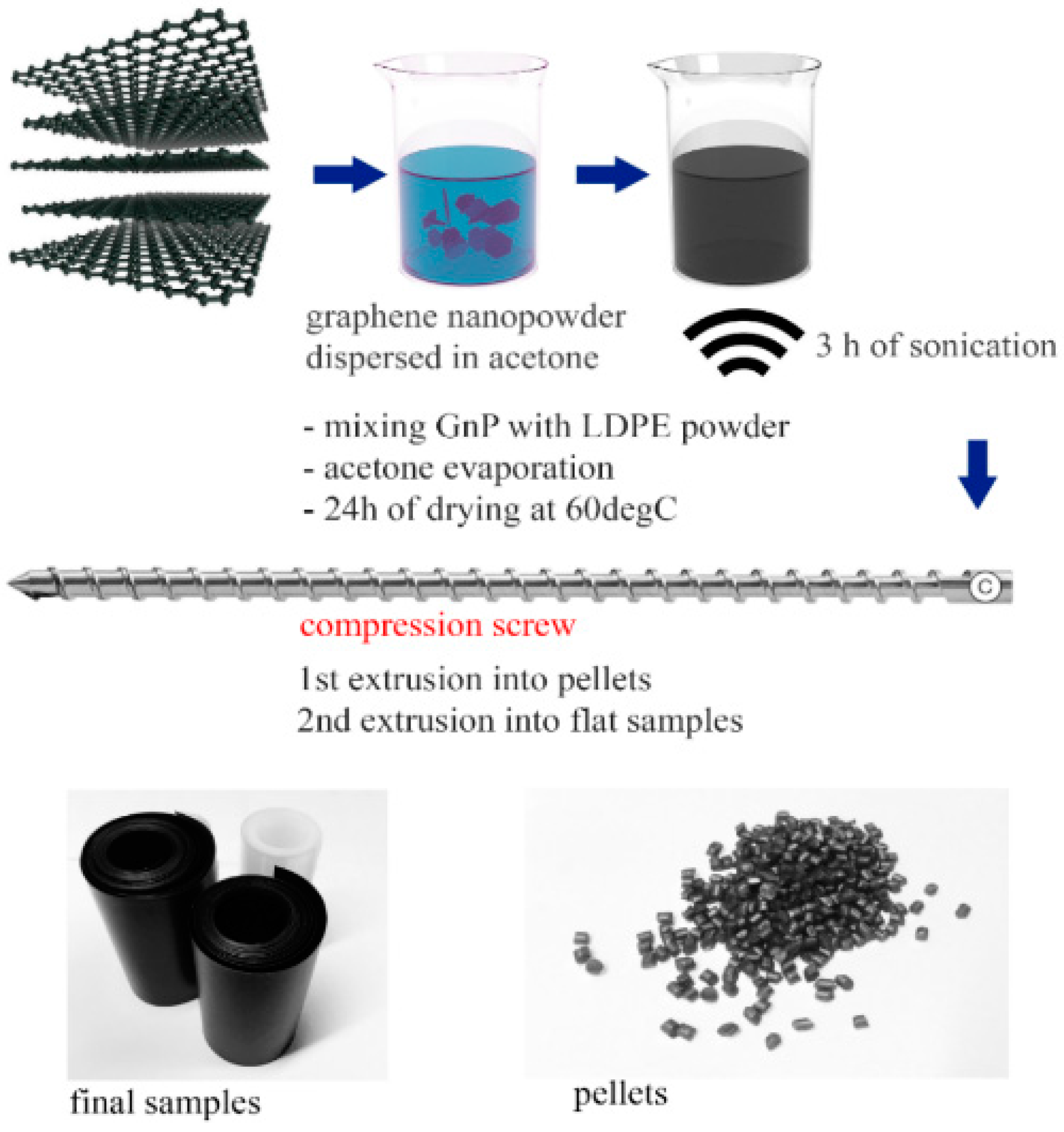 graphene nanopowder dispersed in acetone

3 h of sonication

- mixing GnP with LDPE powder
- acetone evaporation
- 24h of drying at 60degC

C

compression screw

1st extrusion into pellets
2nd extrusion into flat samples

final samples

pellets