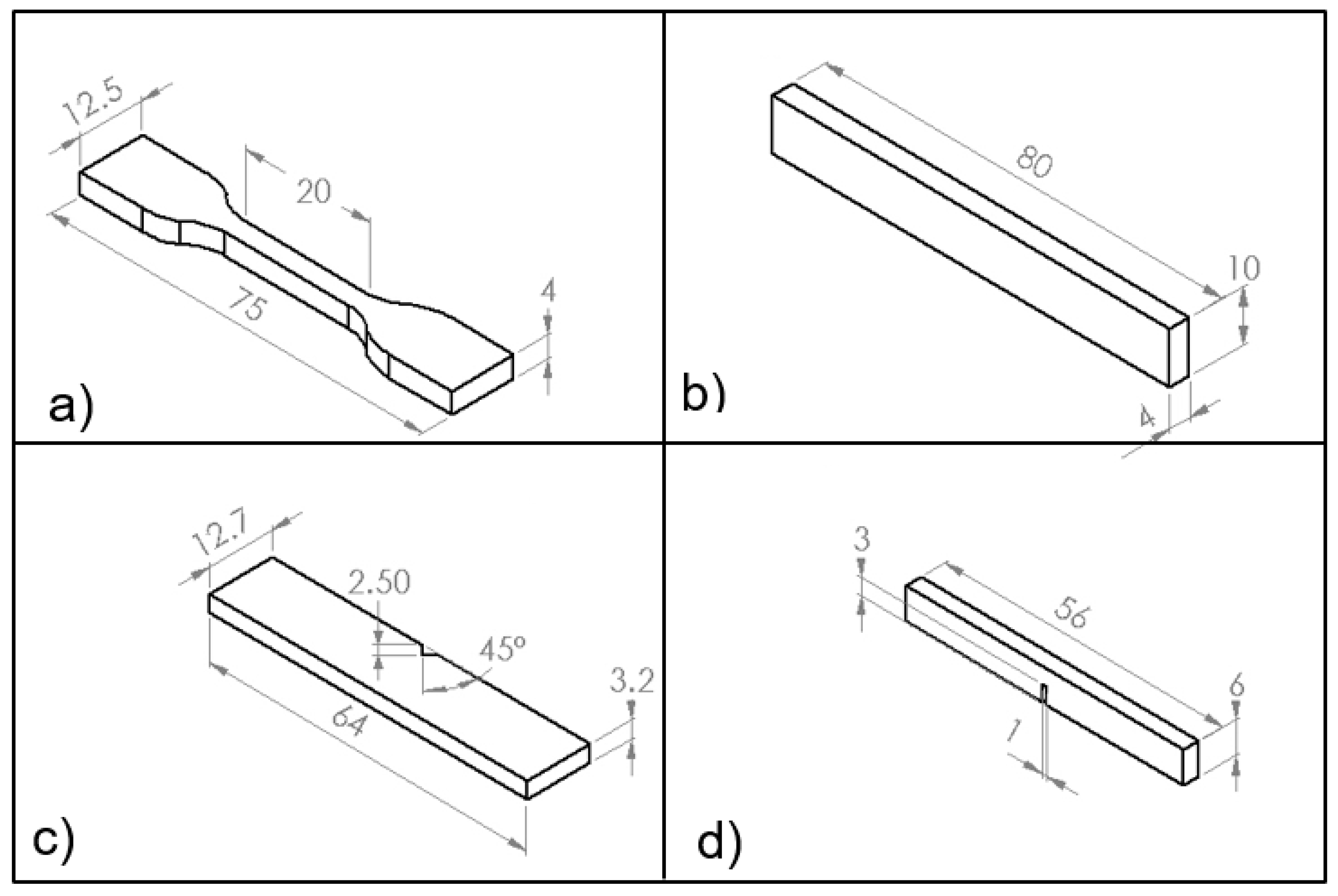 12.5
20
75
4
a)

80
10
4
b)

12.7
2.50
45°
3.2
64
c)

3
56
6
1
d)