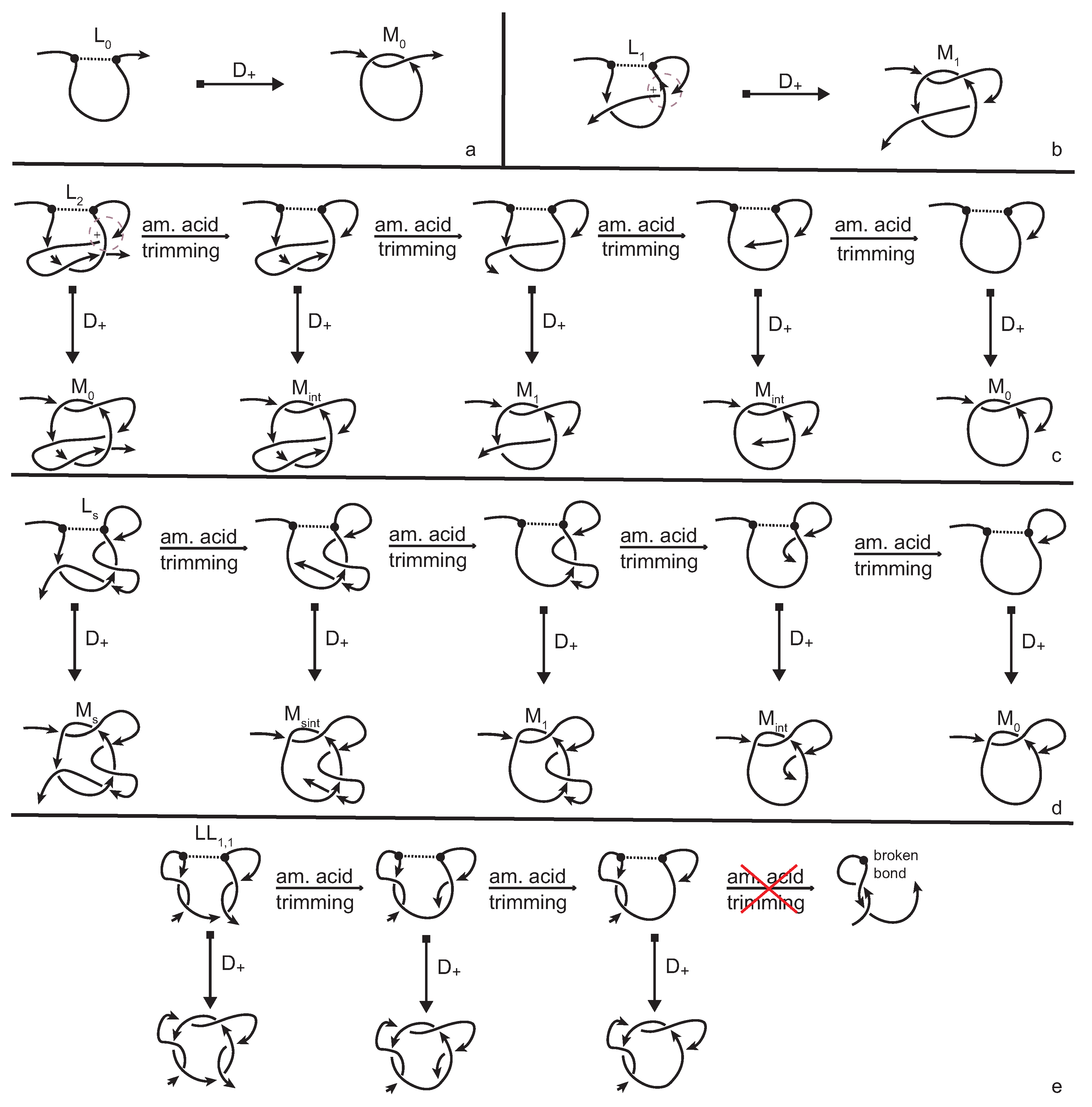 $L_0$ $D_+$ $M_0$ a

$L_1$ + $D_+$ $M_1$ b

$L_2$ + am. acid trimming am. acid trimming am. acid trimming am. acid trimming

$D_+$ $D_+$ $D_+$ $D_+$ $D_+$

$M_0$ $M_{int}$ $M_1$ $M_{int}$ $M_0$ c

$L_s$ am. acid trimming am. acid trimming am. acid trimming am. acid trimming

$D_+$ $D_+$ $D_+$ $D_+$ $D_+$

$M_s$ $M_{sint}$ $M_1$ $M_{int}$ $M_0$ d

$LL_{1,1}$ am. acid trimming am. acid trimming am. acid trimming broken bond

$D_+$ $D_+$ $D_+$

e