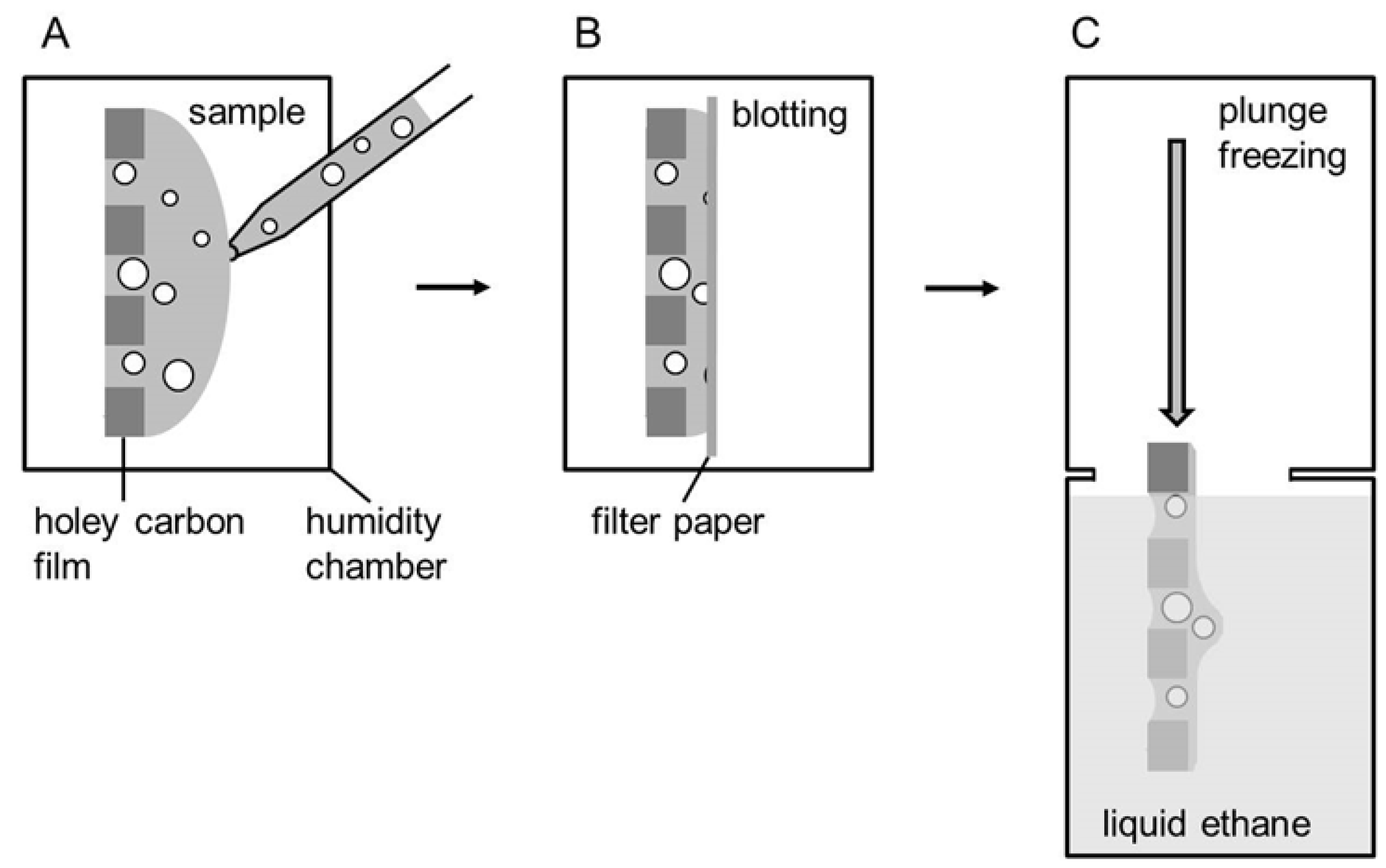 A

sample

holey carbon film

humidity chamber

B

blotting

filter paper

C

plunge freezing

liquid ethane