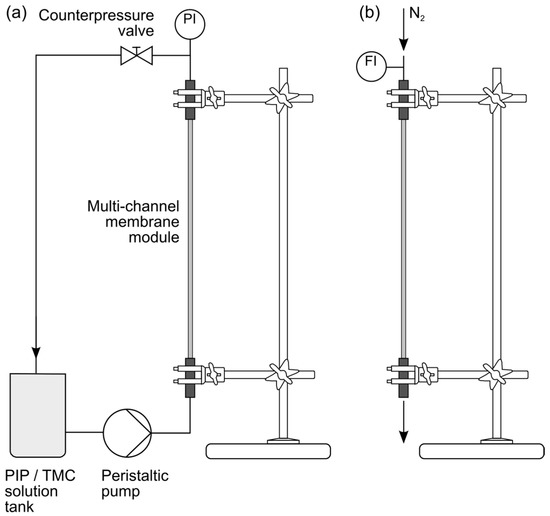 (a)

Counterpressure valve

PI

Multi-channel membrane module

PIP / TMC solution tank

Peristaltic pump

(b)

$N_2$

FI