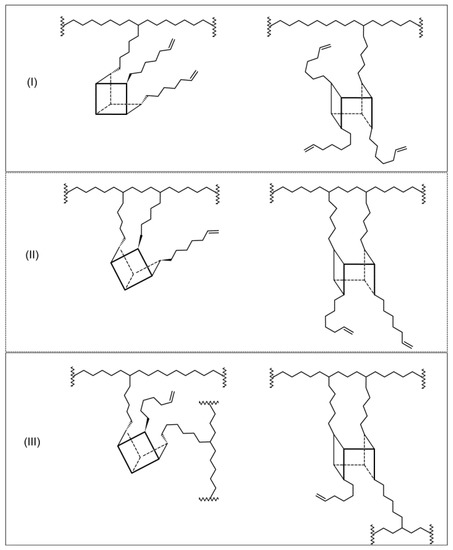 (I)

(II)

(III)