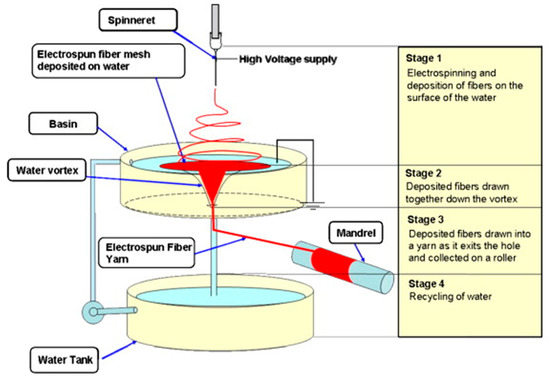 Spinneret

Electrospun fiber mesh deposited on water

High Voltage supply

Basin

Water vortex

Electrospun Fiber Yarn

Mandrel

Water Tank

Stage 1
Electrospinning and deposition of fibers on the surface of the water

Stage 2
Deposited fibers drawn together down the vortex

Stage 3
Deposited fibers drawn into a yarn as it exits the hole and collected on a roller

Stage 4
Recycling of water