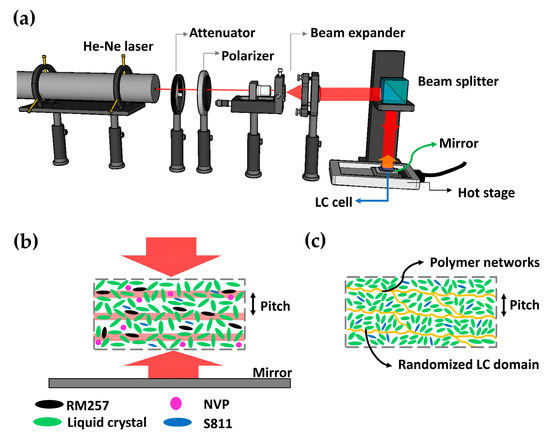 (a)

He-Ne laser

Attenuator

Polarizer

Beam expander

Beam splitter

Mirror

Hot stage

LC cell

(b)

Pitch

Mirror

RM257

Liquid crystal

NVP

S811

(c)

Polymer networks

Pitch

Randomized LC domain