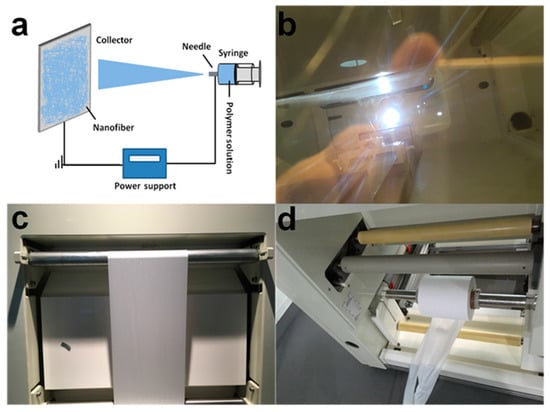 a

Collector

Needle

Syringe

Nanofiber

Polymer solution

Power support

b

c

d