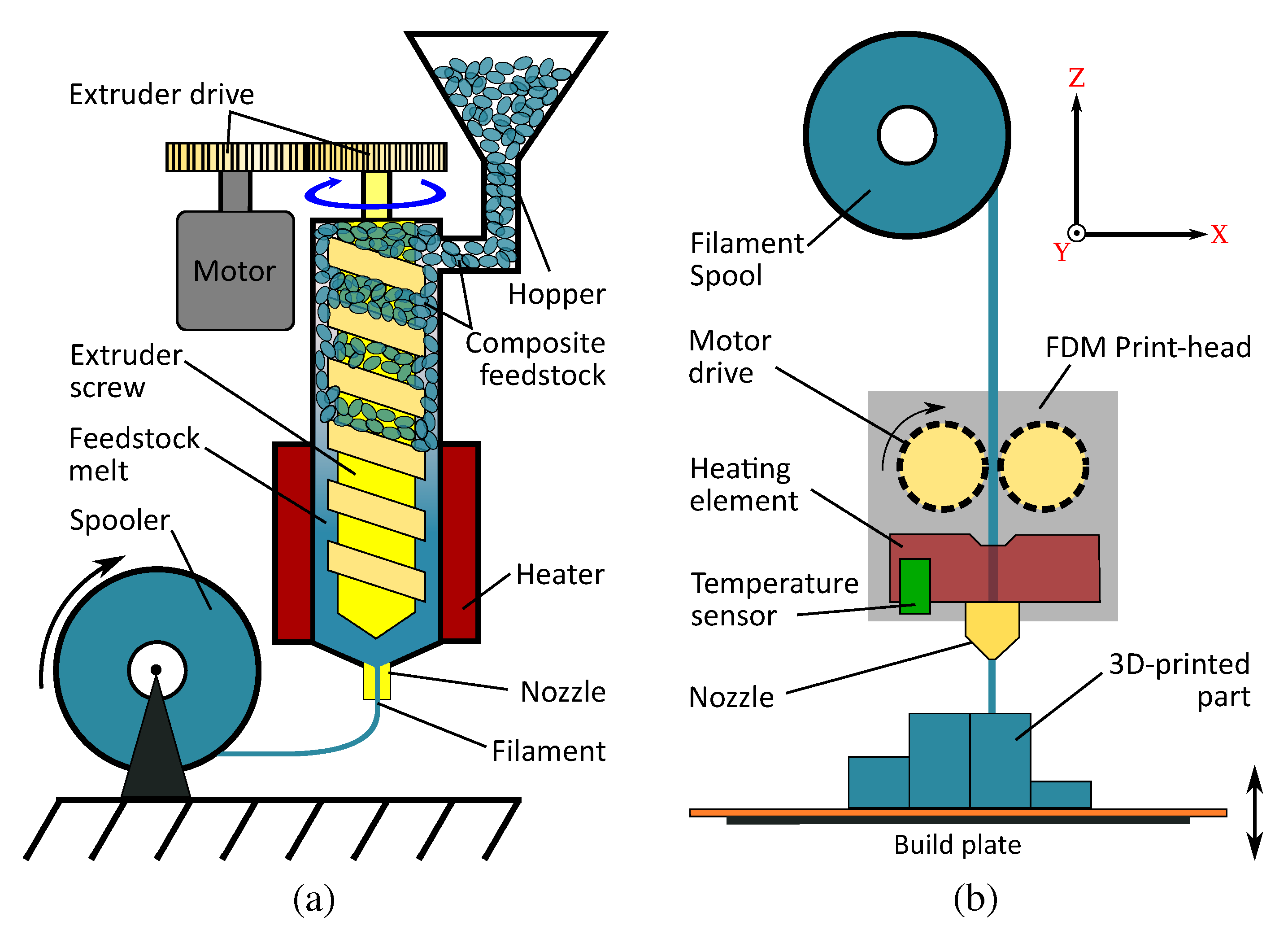 Extruder drive

Motor

Hopper

Composite feedstock

Extruder screw

Feedstock melt

Spooler

Heater

Nozzle

Filament

(a)

Z

Y

X

Filament Spool

Motor drive

FDM Print-head

Heating element

Temperature sensor

Nozzle

3D-printed part

Build plate

(b)