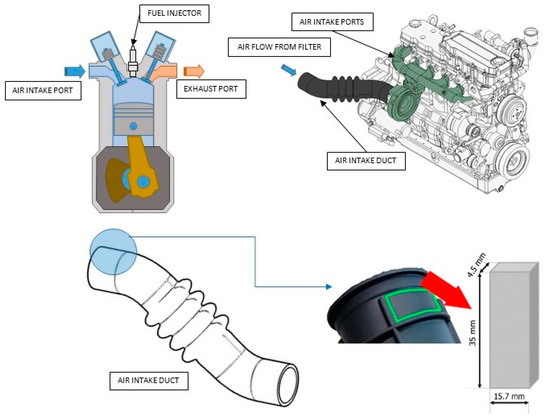 FUEL INJECTOR

AIR INTAKE PORT

EXHAUST PORT

AIR INTAKE PORTS

AIR FLOW FROM FILTER

AIR INTAKE DUCT

AIR INTAKE DUCT

4.5 mm

35 mm

15.7 mm