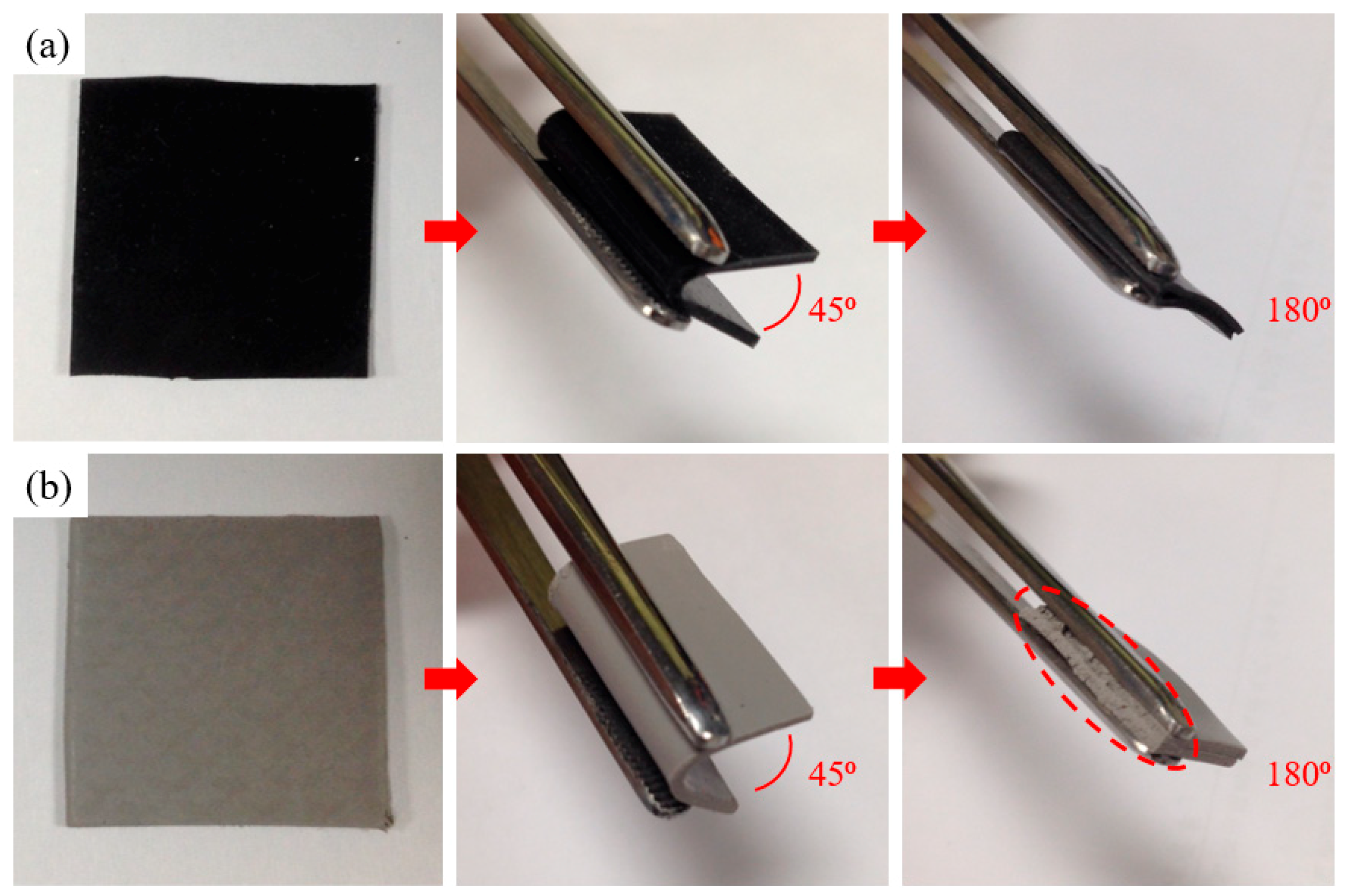 (a)

45º

180º

(b)

45º

180º