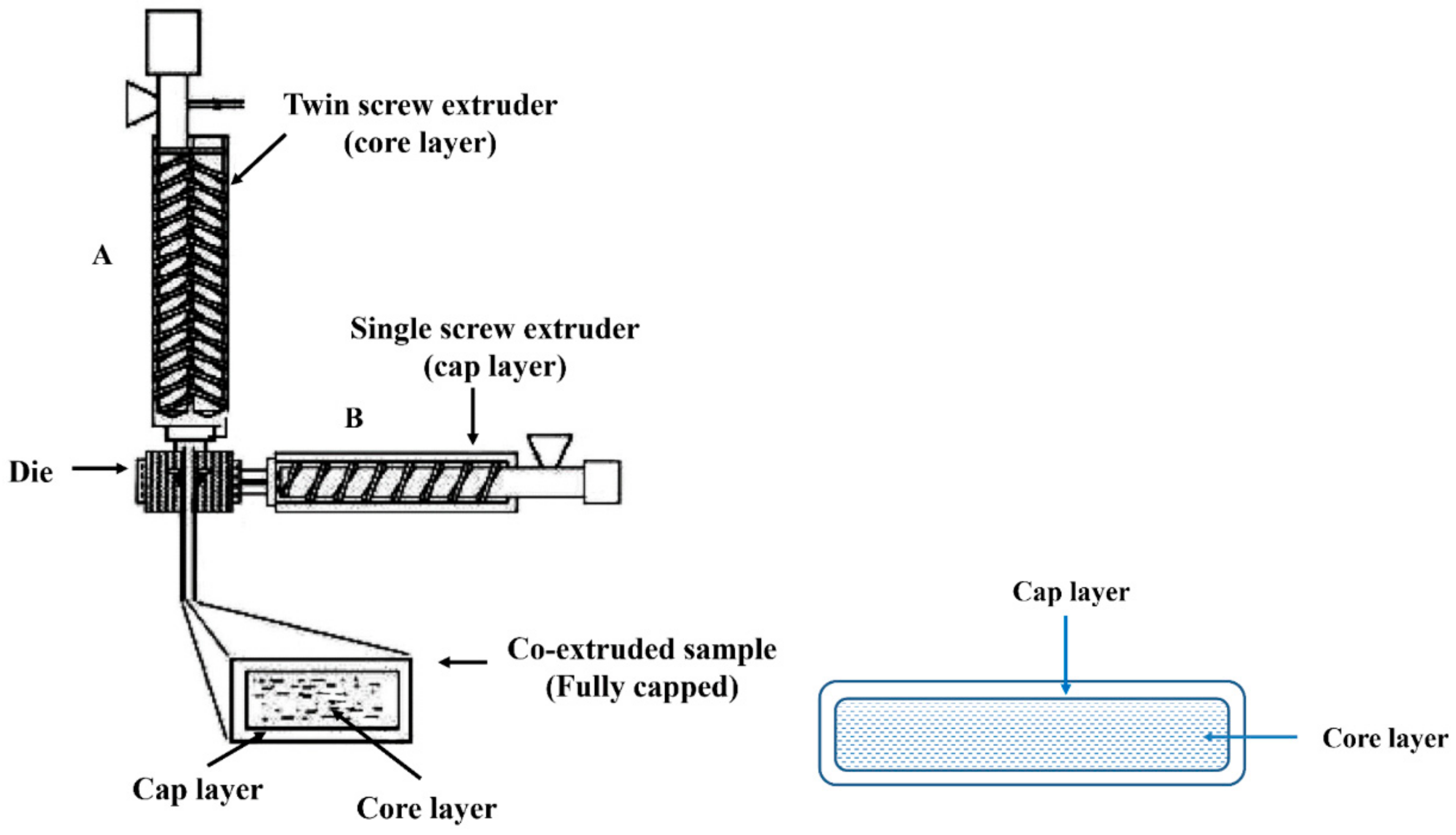 Twin screw extruder (core layer)

A

Single screw extruder (cap layer)

B

Die

Co-extruded sample (Fully capped)

Cap layer

Core layer

Cap layer

Core layer