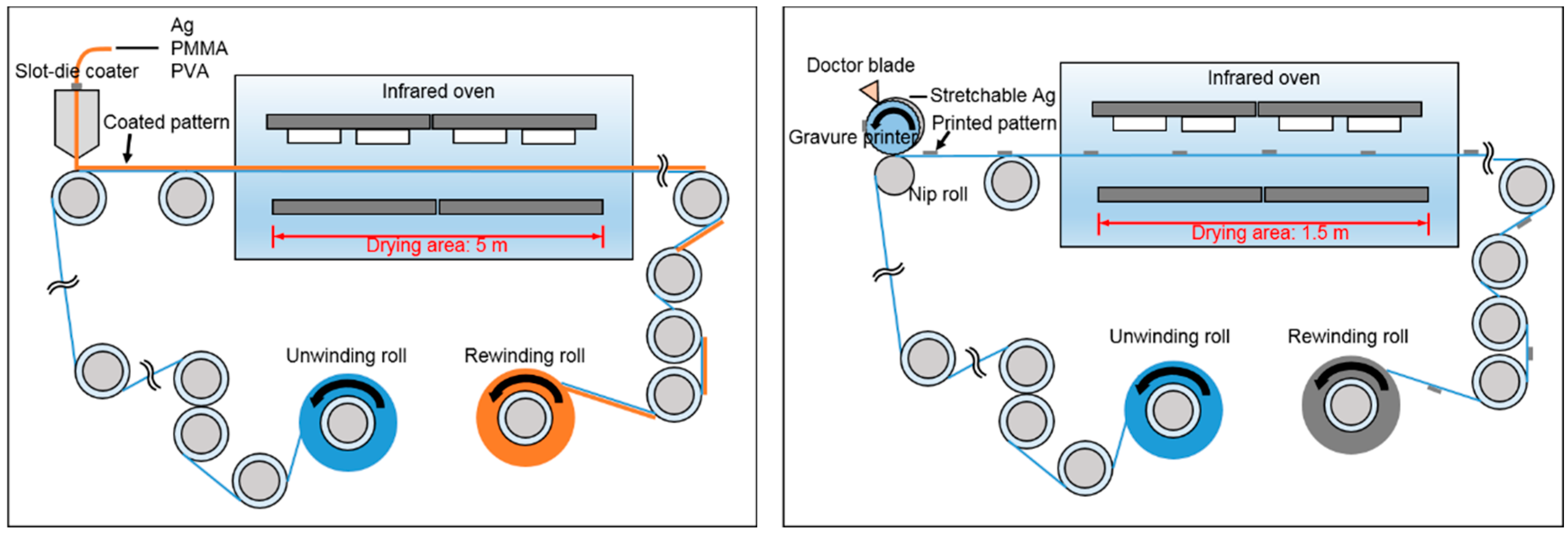 Ag
PMMA
PVA
Slot-die coater
Coated pattern
Infrared oven
Drying area: 5 m
Unwinding roll
Rewinding roll

Doctor blade
Stretchable Ag
Printed pattern
Gravure printer
Nip roll
Infrared oven
Drying area: 1.5 m
Unwinding roll
Rewinding roll