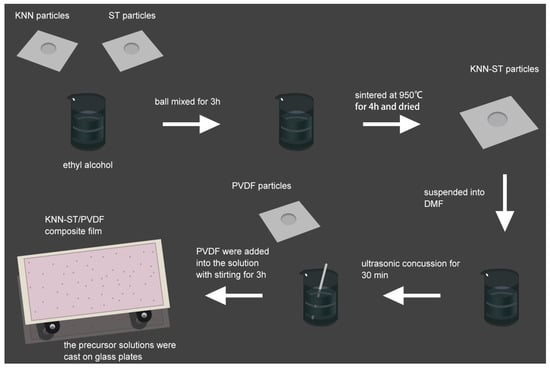 KNN particles

ST particles

ethyl alcohol

ball mixed for 3h

sintered at 950℃ for 4h and dried

KNN-ST particles

suspended into DMF

ultrasonic concussion for 30 min

PVDF particles

PVDF were added into the solution with stirting for 3h

KNN-ST/PVDF composite film

the precursor solutions were cast on glass plates