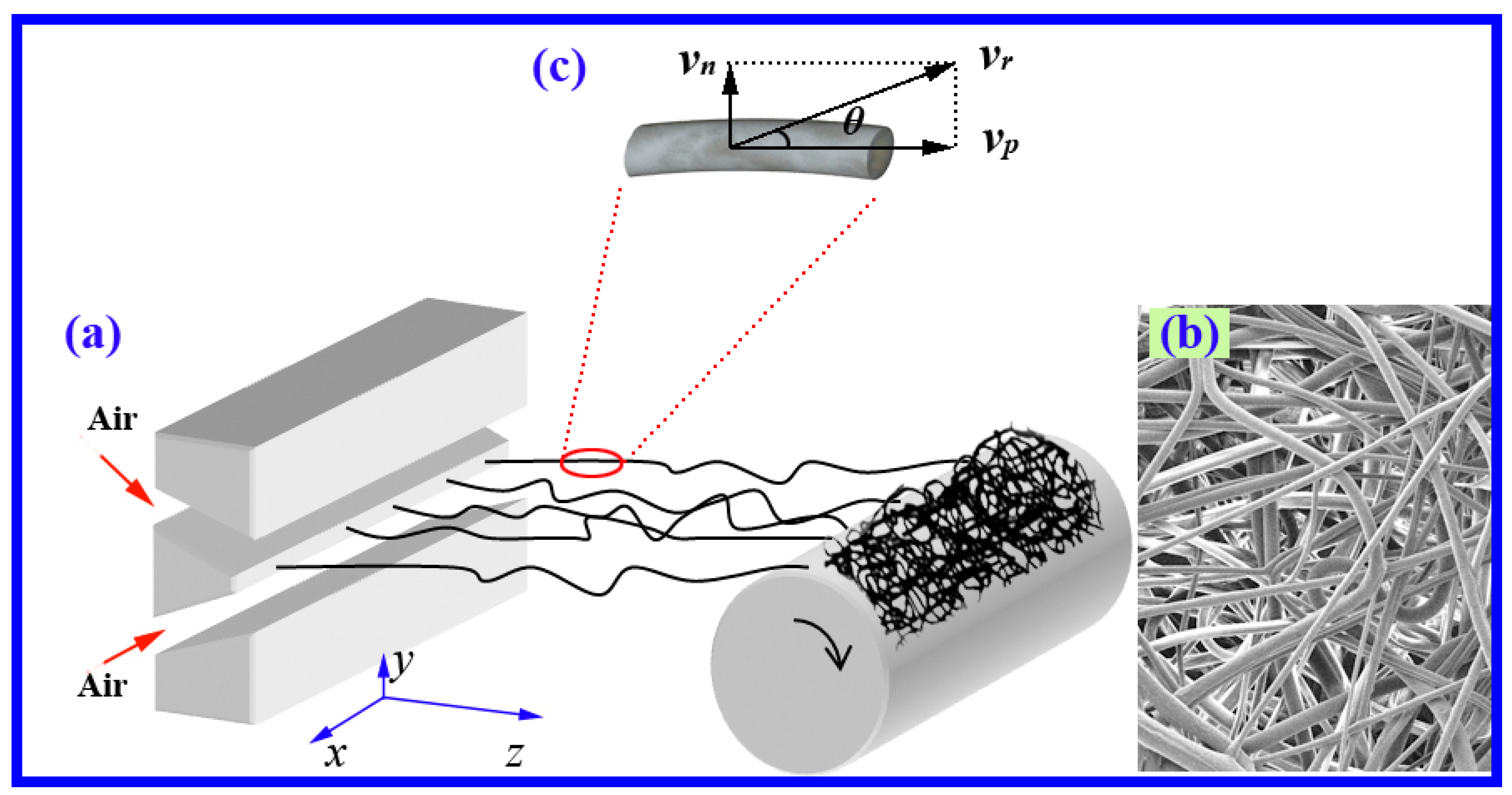 (c)
$v_n$
$v_r$
$\theta$
$v_p$

(a)
Air
Air
$y$
$x$
$z$

(b)