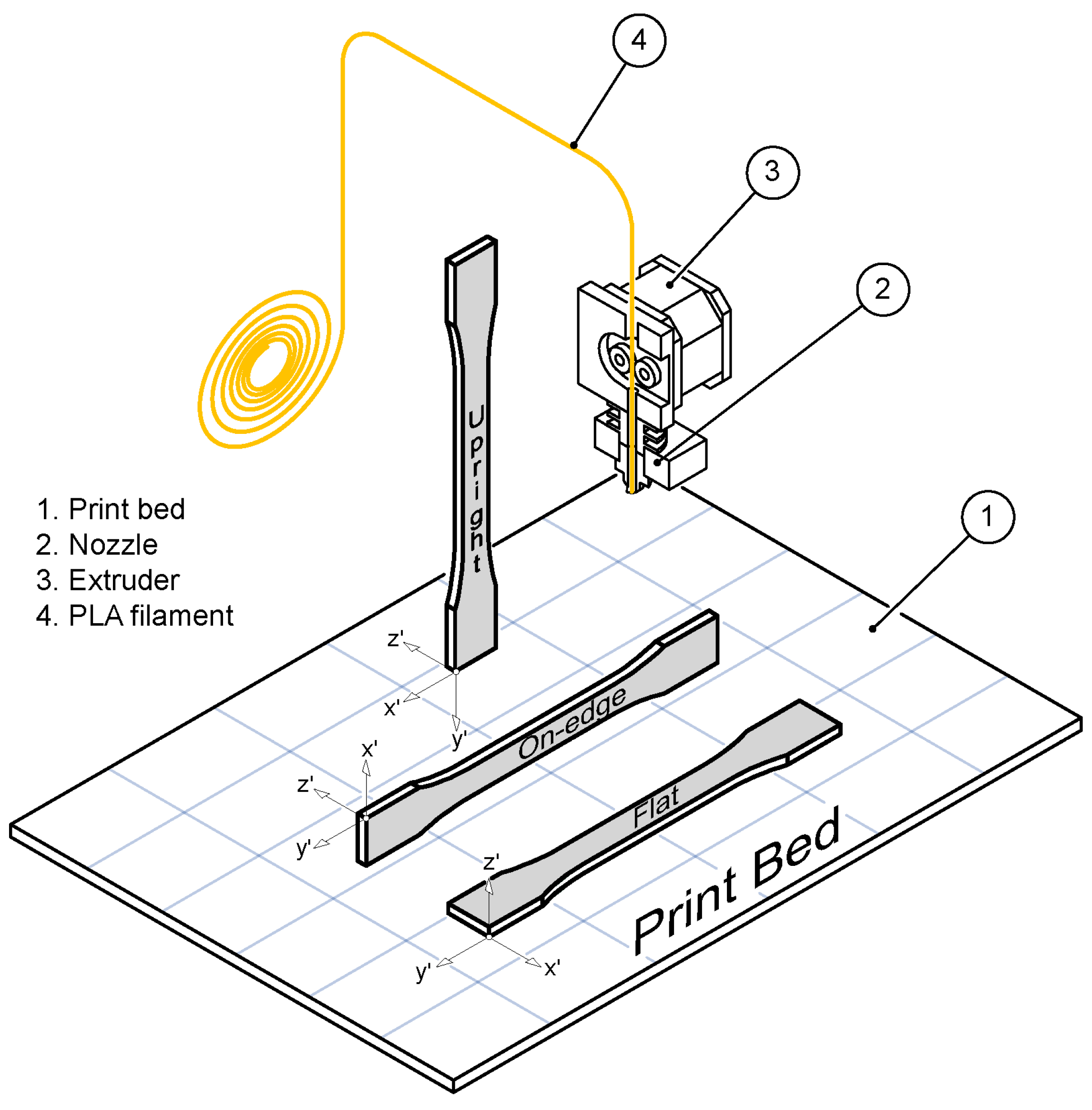 4

3

2

1

1. Print bed
2. Nozzle
3. Extruder
4. PLA filament

Upright

z'
x'
y'

On-edge

x'
z'
y'

Flat

z'
y'
x'

Print Bed