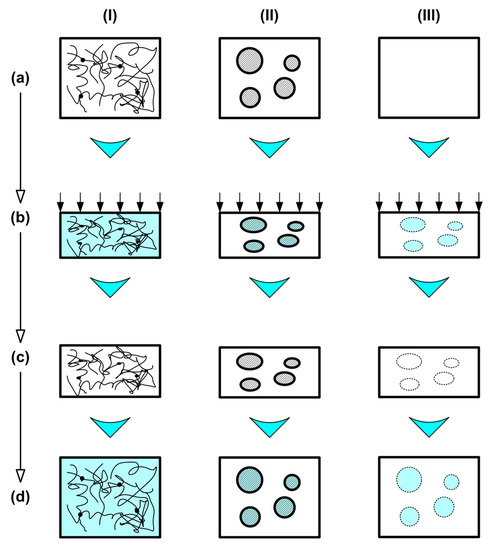 (I)
(II)
(III)
(a)
(b)
(c)
(d)