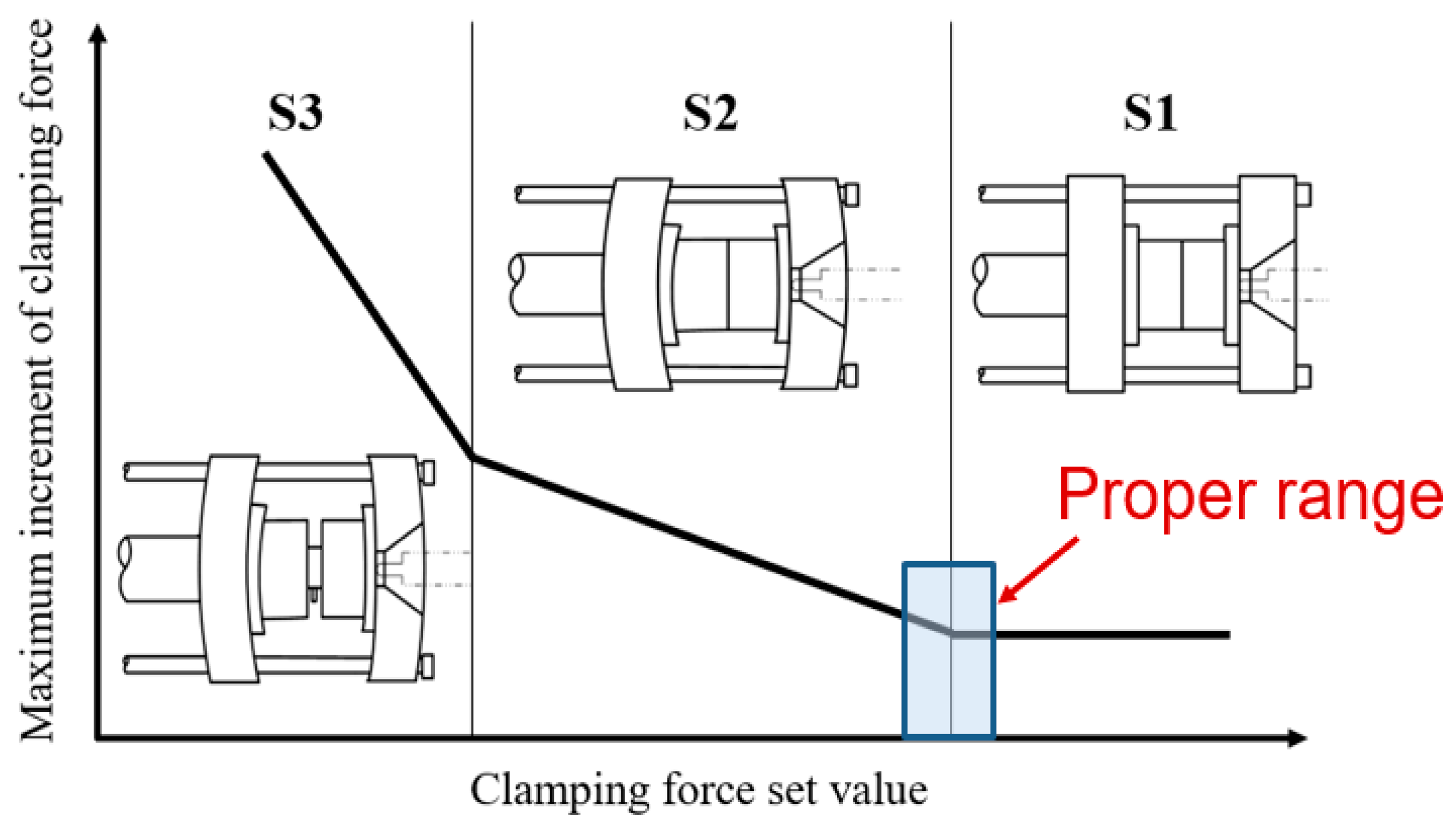 Maximum increment of clamping force

S3

S2

S1

Proper range

Clamping force set value