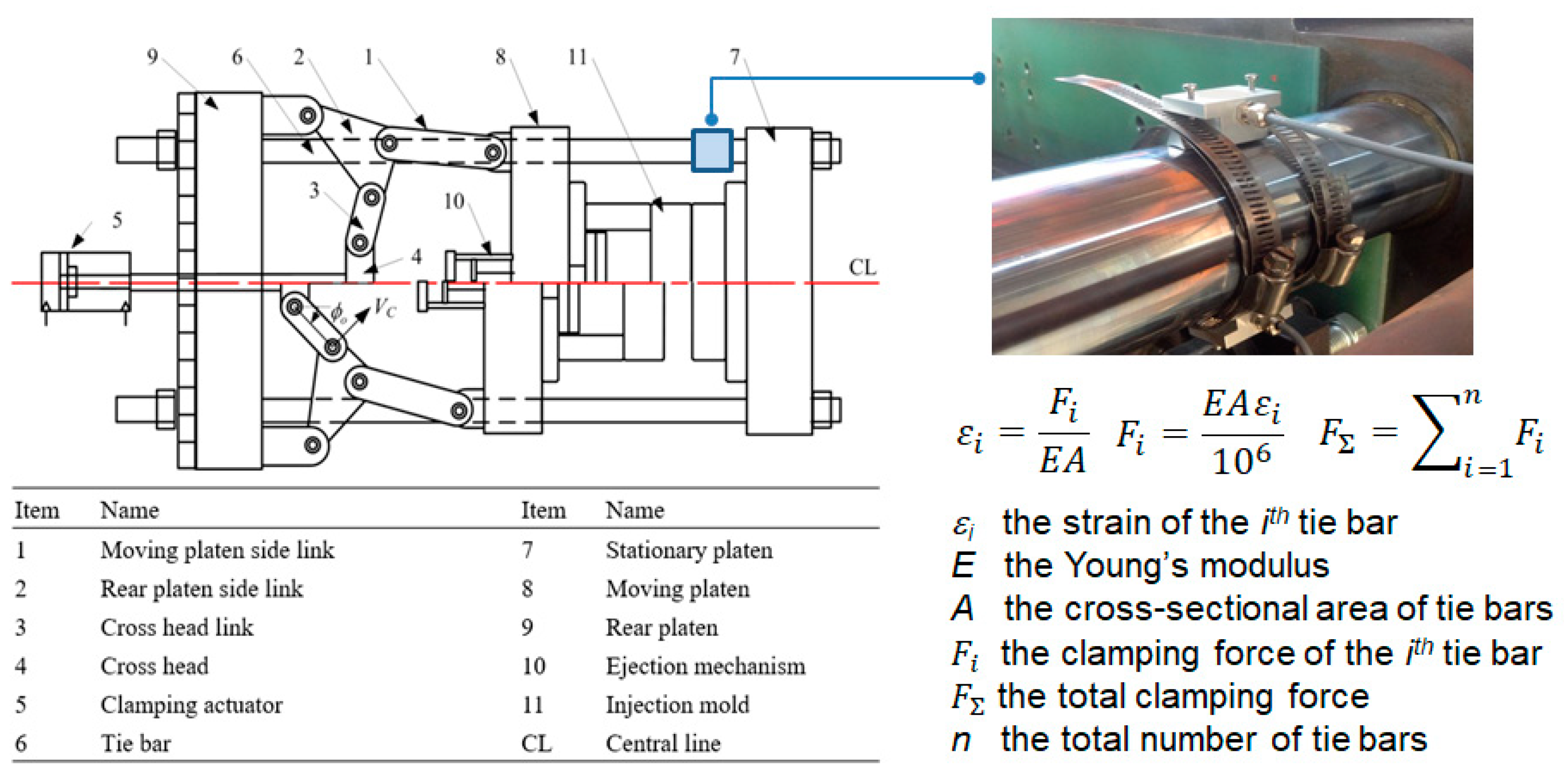 9 6 2 1 8 11 7

3

10

5

4

CL

$\phi_o$ $V_C$

| Item | Name | Item | Name |
|---|---|---|---|
| 1 | Moving platen side link | 7 | Stationary platen |
| 2 | Rear platen side link | 8 | Moving platen |
| 3 | Cross head link | 9 | Rear platen |
| 4 | Cross head | 10 | Ejection mechanism |
| 5 | Clamping actuator | 11 | Injection mold |
| 6 | Tie bar | CL | Central line |

$\varepsilon_i = \frac{F_i}{EA}$ $F_i = \frac{EA\varepsilon_i}{10^6}$ $F_\Sigma = \sum_{i=1}^{n} F_i$

$\varepsilon_i$ the strain of the $i^{th}$ tie bar
$E$ the Young's modulus
$A$ the cross-sectional area of tie bars
$F_i$ the clamping force of the $i^{th}$ tie bar
$F_\Sigma$ the total clamping force
$n$ the total number of tie bars