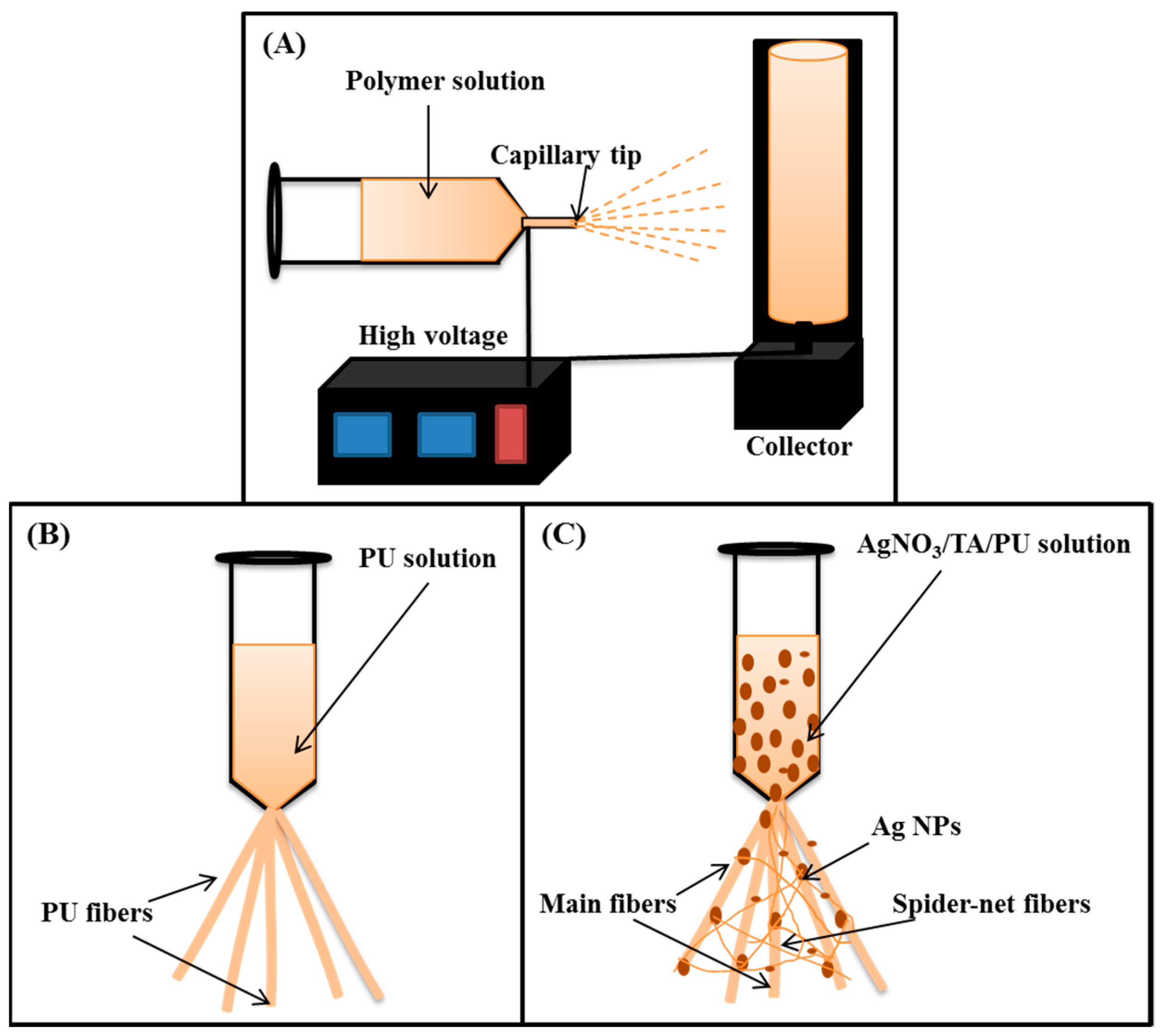 (A)

Polymer solution

Capillary tip

High voltage

Collector

(B)

PU solution

PU fibers

(C)

$AgNO_3$/TA/PU solution

Ag NPs

Main fibers

Spider-net fibers