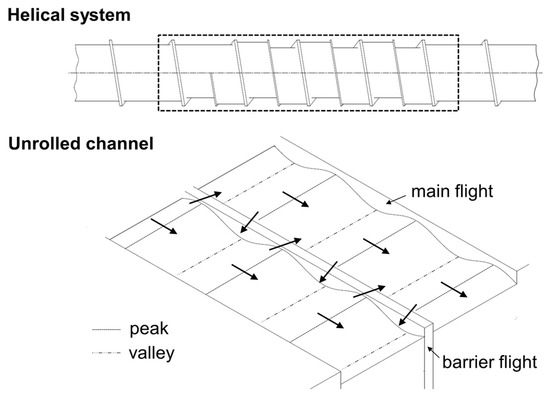 Helical system

Unrolled channel

main flight

peak
valley

barrier flight