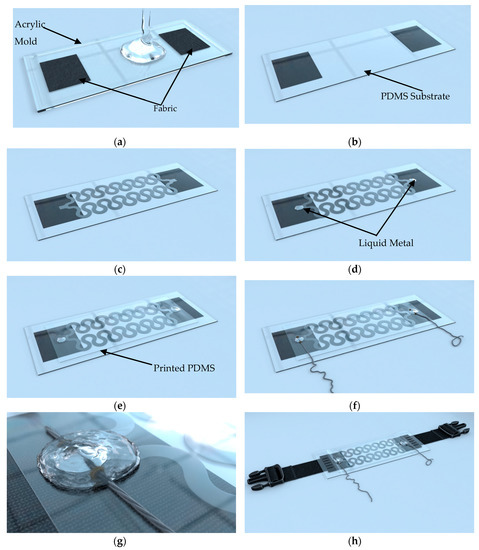 Acrylic
Mold

Fabric

(a)

PDMS Substrate

(b)

(c)

Liquid Metal

(d)

Printed PDMS

(e)

(f)

(g)

(h)