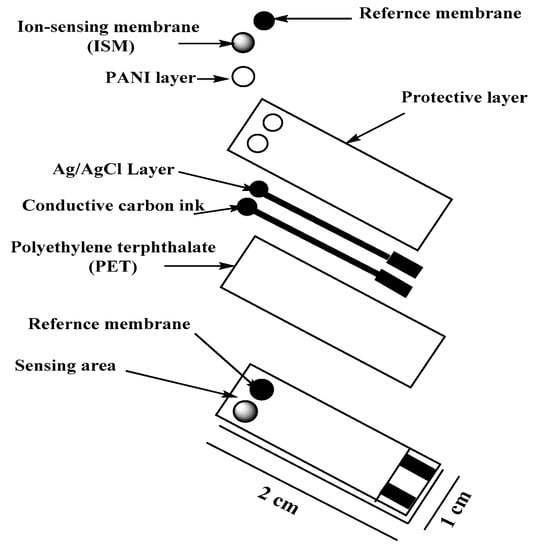 Refernce membrane

Ion-sensing membrane (ISM)

PANI layer

Protective layer

Ag/AgCl Layer

Conductive carbon ink

Polyethylene terphthalate (PET)

Refernce membrane

Sensing area

2 cm

1 cm