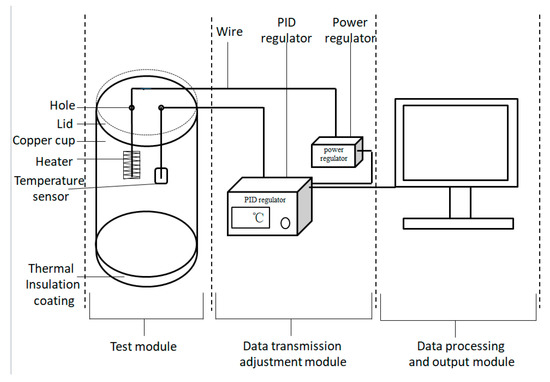 Wire

PID regulator

Power regulator

Hole

Lid

Copper cup

Heater

Temperature sensor

Thermal Insulation coating

power regulator

PID regulator

℃

Test module

Data transmission adjustment module

Data processing and output module