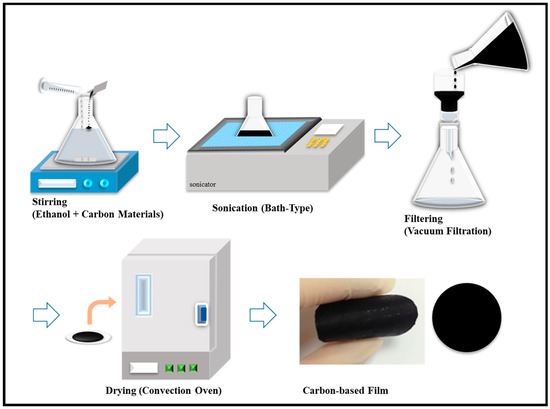 Stirring
(Ethanol + Carbon Materials)

sonicator

Sonication (Bath-Type)

Filtering
(Vacuum Filtration)

Drying (Convection Oven)

Carbon-based Film