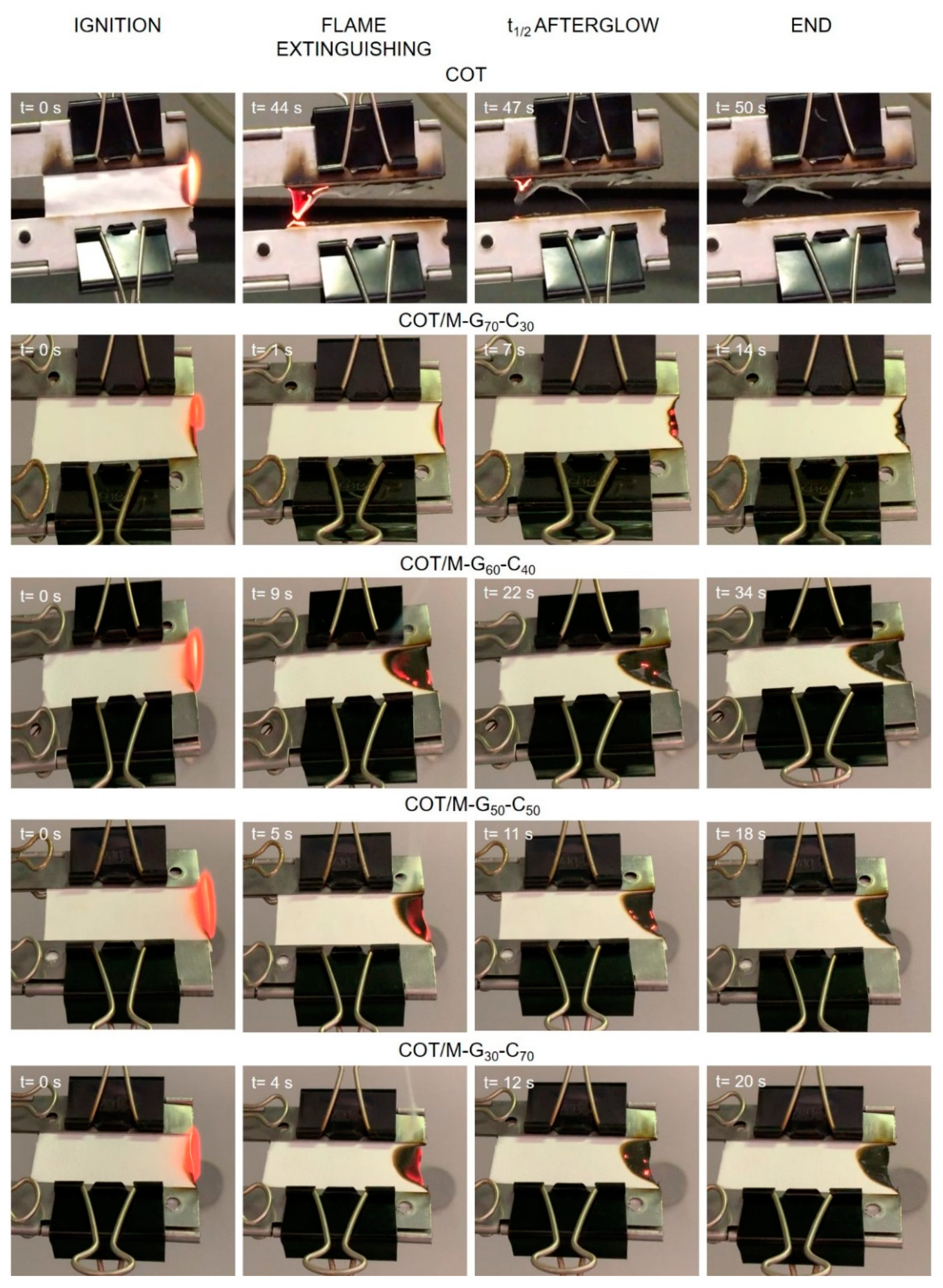 IGNITION

FLAME EXTINGUISHING

$t_{1/2}$ AFTERGLOW

END

COT

t= 0 s

t= 44 s

t= 47 s

t= 50 s

COT/M-$G_{70}$-$C_{30}$

t= 0 s

t= 1 s

t= 7 s

t= 14 s

COT/M-$G_{60}$-$C_{40}$

t= 0 s

t= 9 s

t= 22 s

t= 34 s

COT/M-$G_{50}$-$C_{50}$

t= 0 s

t= 5 s

t= 11 s

t= 18 s

COT/M-$G_{30}$-$C_{70}$

t= 0 s

t= 4 s

t= 12 s

t= 20 s