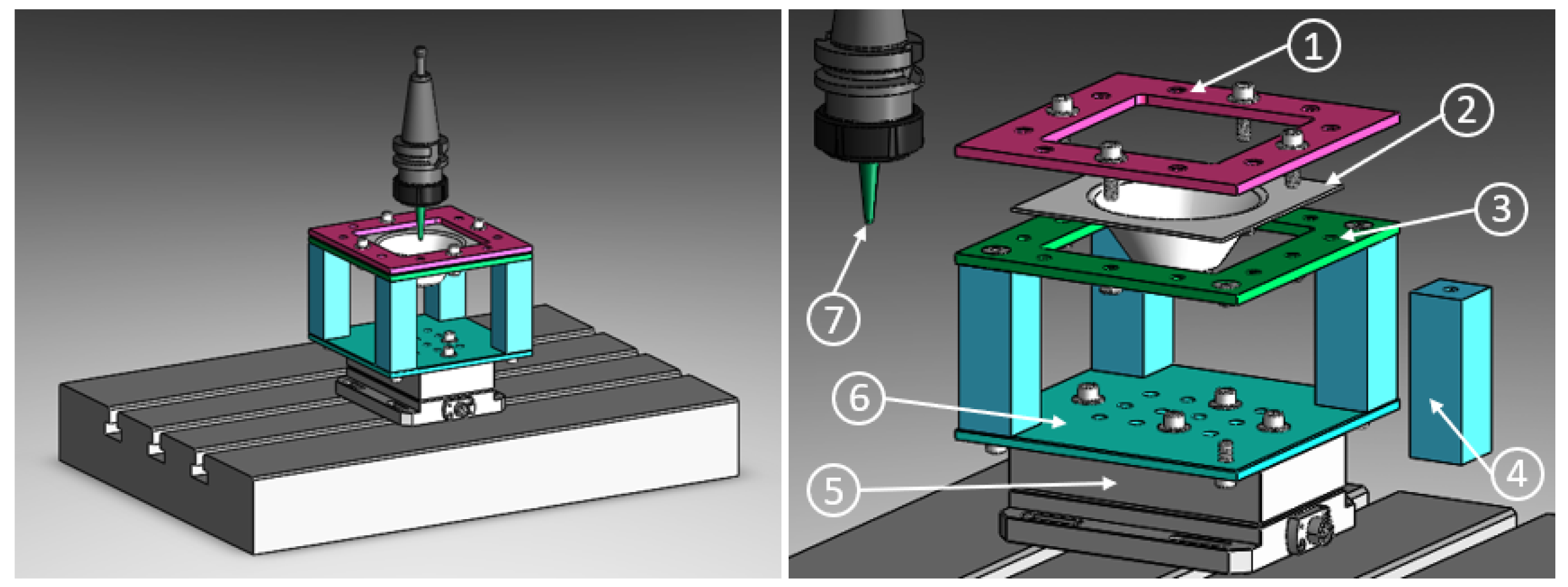 1
2
3
7
6
4
5