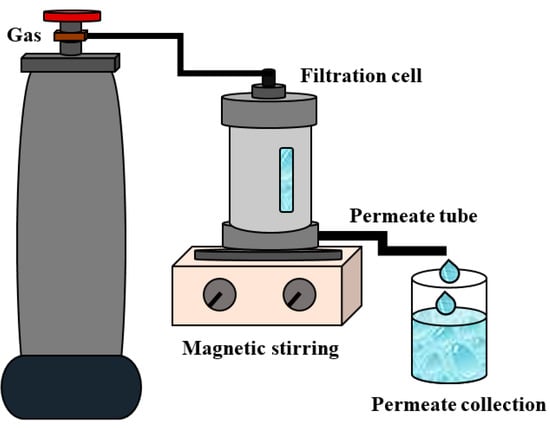 Gas

Filtration cell

Permeate tube

Magnetic stirring

Permeate collection