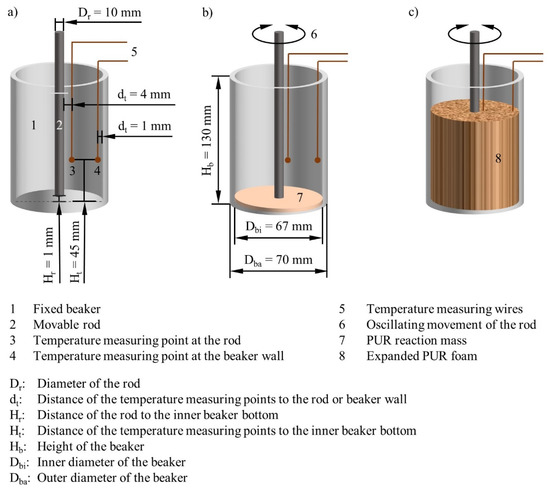 a)

$D_r = 10$ mm

5

$d_t = 4$ mm

$d_t = 1$ mm

1 2

3 4

$H_r = 1$ mm

$H_t = 45$ mm

b)

6

$H_b = 130$ mm

7

$D_{bi} = 67$ mm

$D_{ba} = 70$ mm

c)

8

1 Fixed beaker
2 Movable rod
3 Temperature measuring point at the rod
4 Temperature measuring point at the beaker wall

5 Temperature measuring wires
6 Oscillating movement of the rod
7 PUR reaction mass
8 Expanded PUR foam

$D_r$: Diameter of the rod
$d_t$: Distance of the temperature measuring points to the rod or beaker wall
$H_r$: Distance of the rod to the inner beaker bottom
$H_t$: Distance of the temperature measuring points to the inner beaker bottom
$H_b$: Height of the beaker
$D_{bi}$: Inner diameter of the beaker
$D_{ba}$: Outer diameter of the beaker