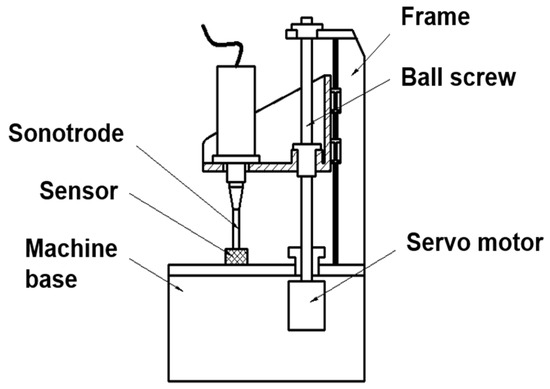 Frame
Ball screw
Sonotrode
Sensor
Machine base
Servo motor