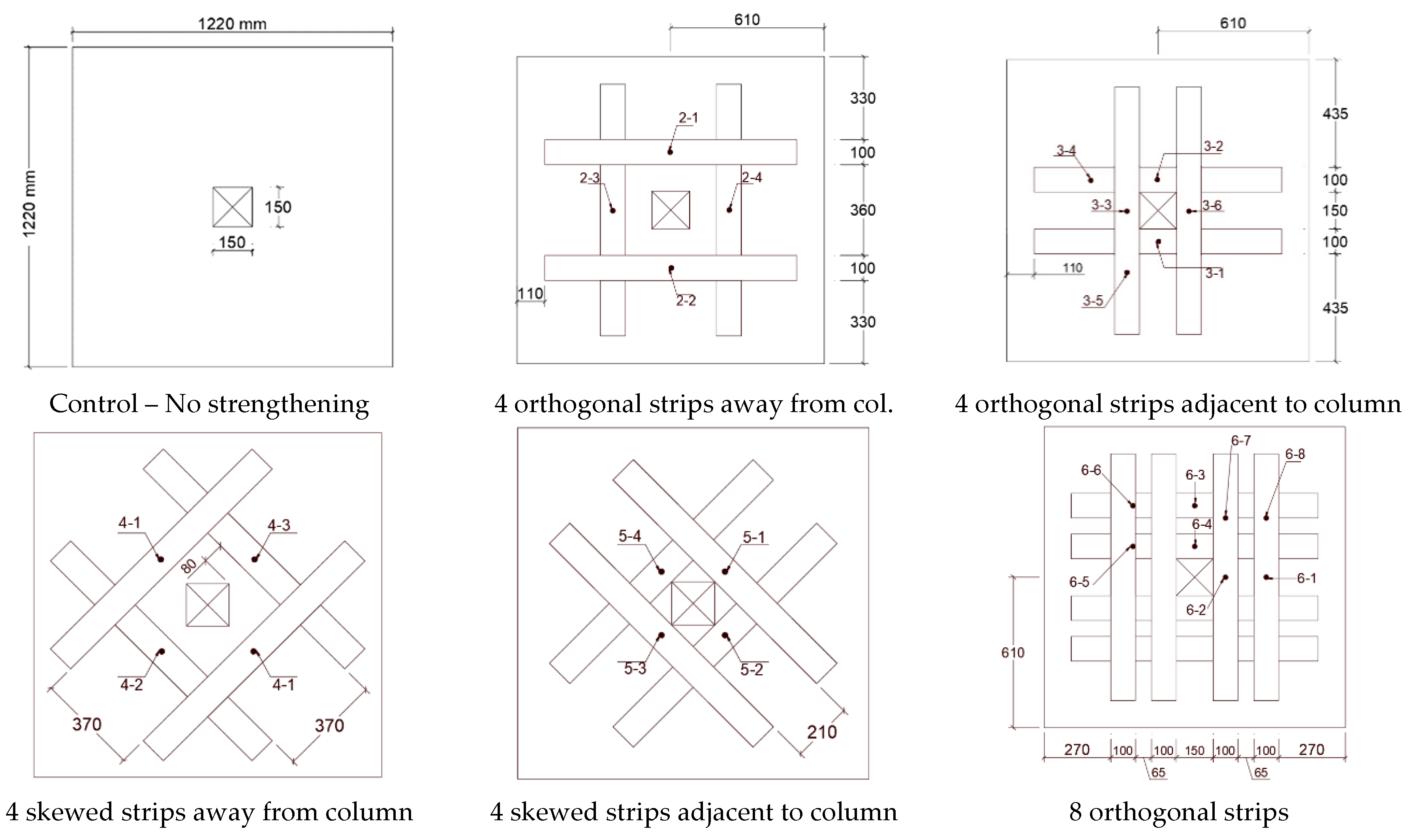 1220 mm

1220 mm

150

150

Control – No strengthening

610

330

100

360

100

330

110

2-1

2-3

2-4

2-2

4 orthogonal strips away from col.

610

435

100

150

100

435

110

3-4

3-2

3-3

3-6

3-1

3-5

4 orthogonal strips adjacent to column

4-1

4-3

80

4-2

4-1

370

370

4 skewed strips away from column

5-4

5-1

5-3

5-2

210

4 skewed strips adjacent to column

6-7

6-8

6-6

6-3

6-4

6-5

6-1

6-2

610

270

100

100

150

100

100

270

65

65

8 orthogonal strips