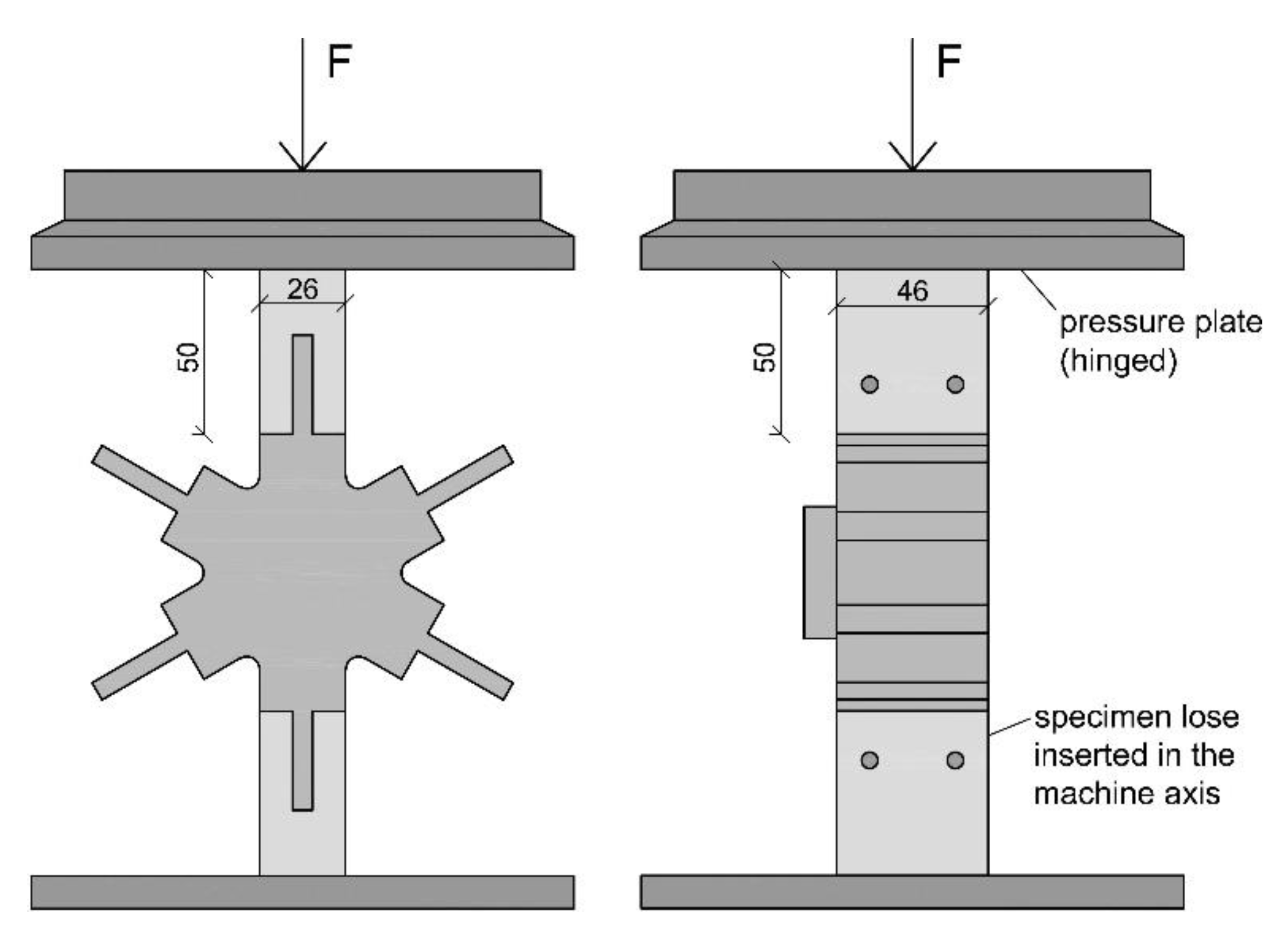 F

26

50

F

46

50

pressure plate (hinged)

specimen lose inserted in the machine axis