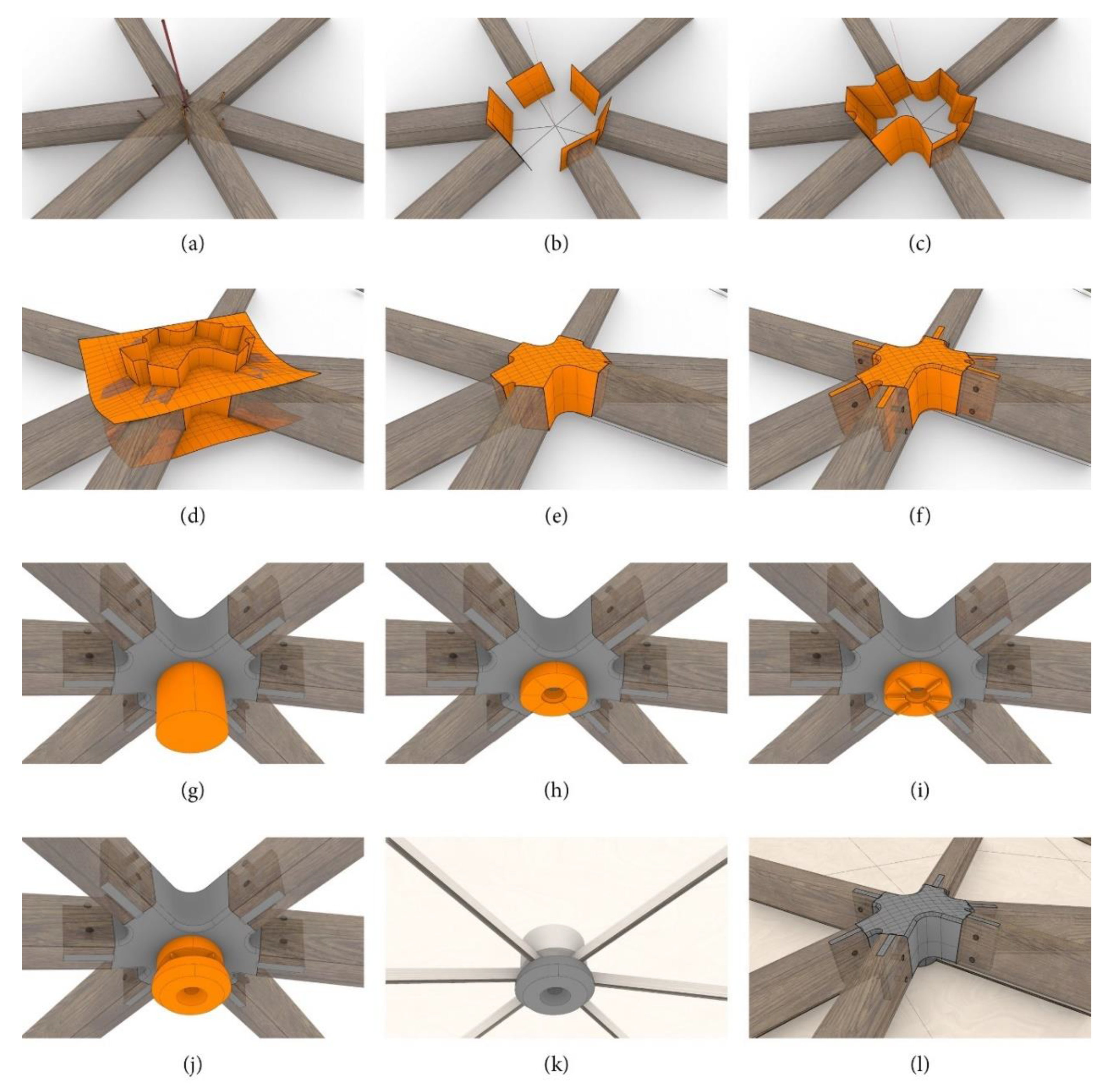 (a)

(b)

(c)

(d)

(e)

(f)

(g)

(h)

(i)

(j)

(k)

(l)