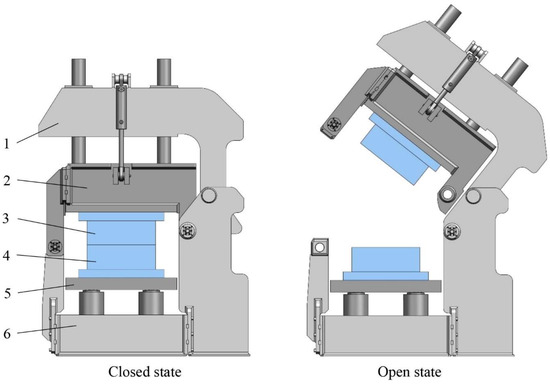 1
2
3
4
5
6
Closed state
Open state