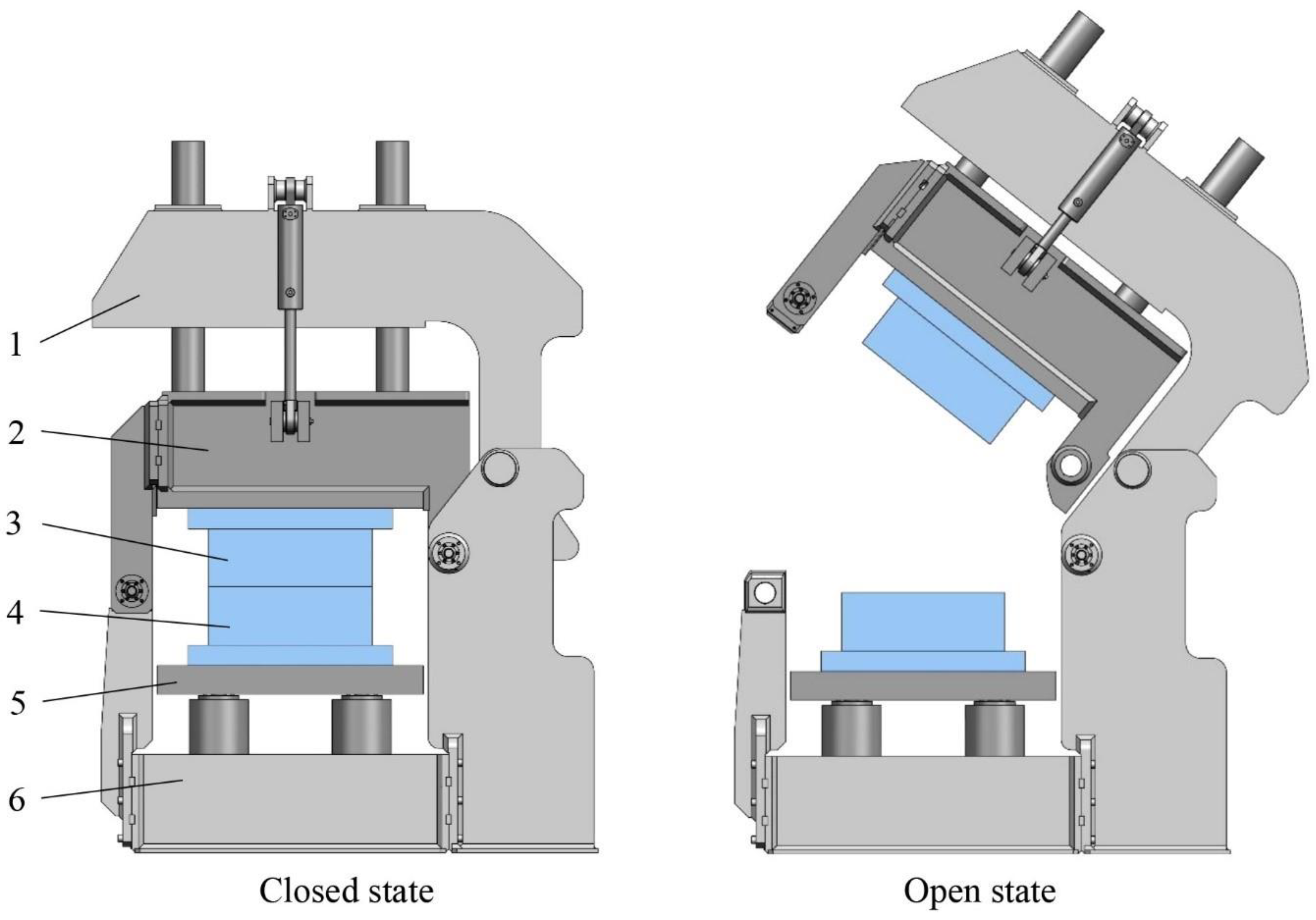 1
2
3
4
5
6
Closed state
Open state