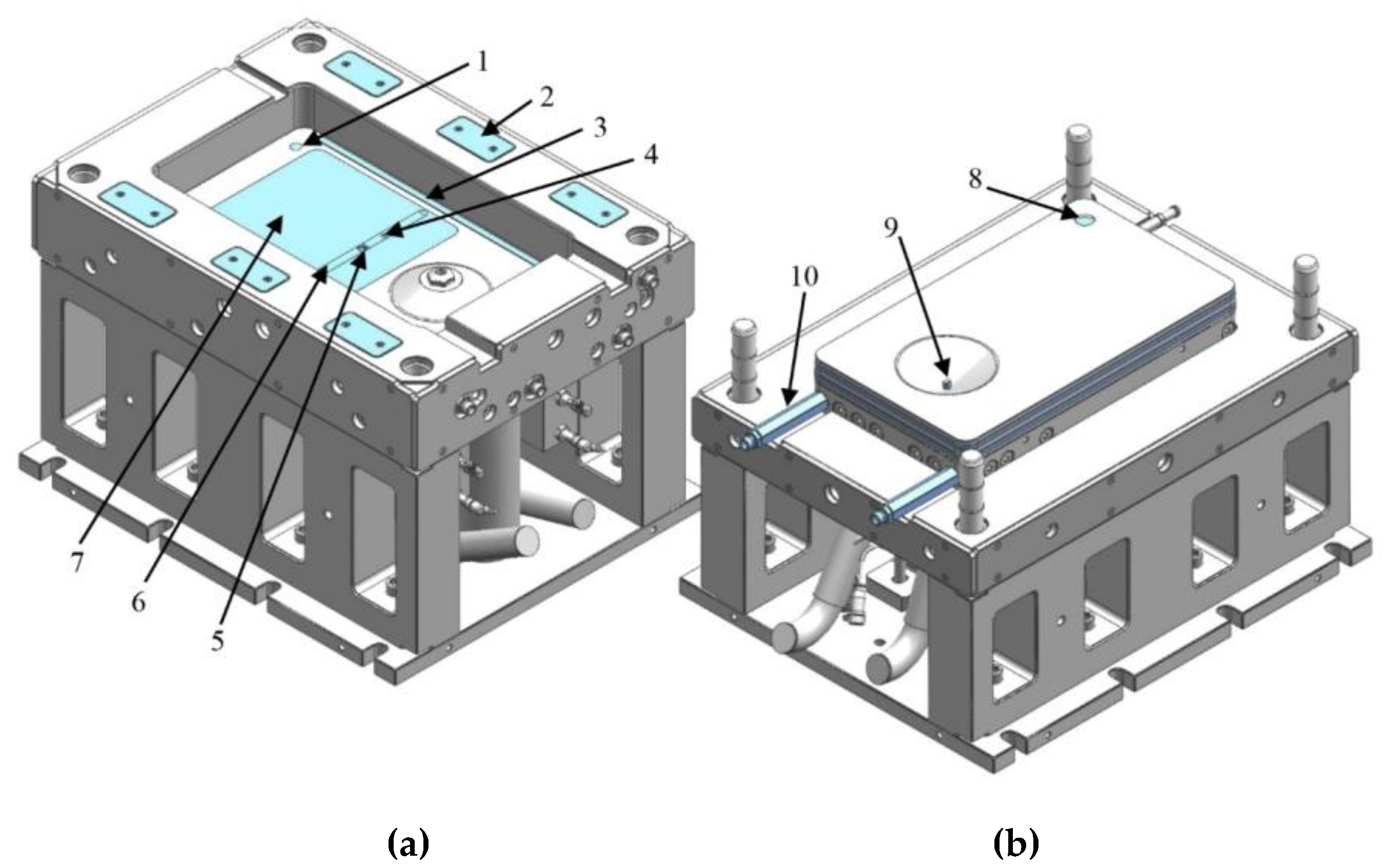 1
2
3
4
7
6
5
8
9
10
(a)
(b)